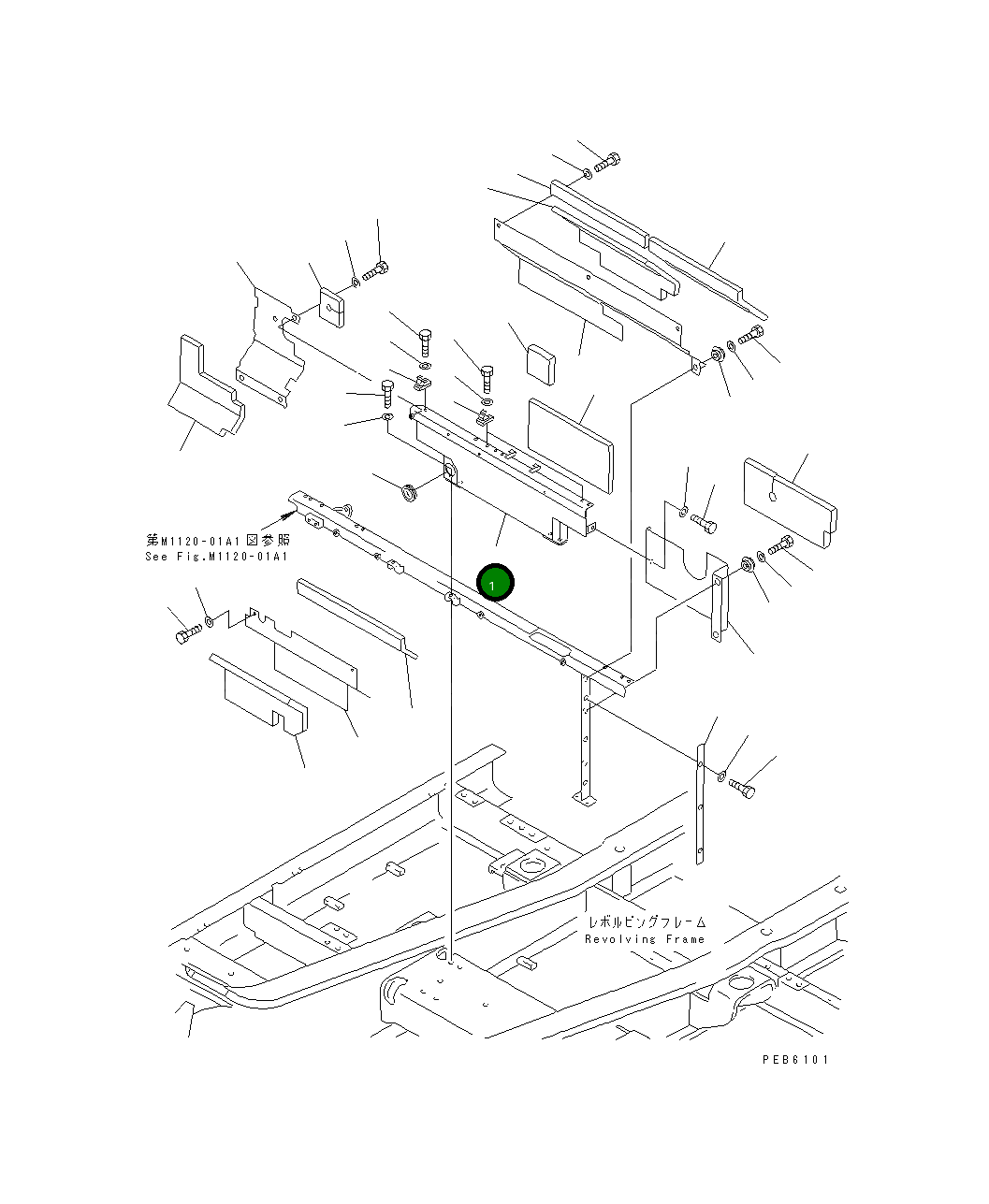 第M1120-01A1図参照
See Fig.M1120-01A1

1

レボルビングフレーム
Revolving Frame

PEB6101