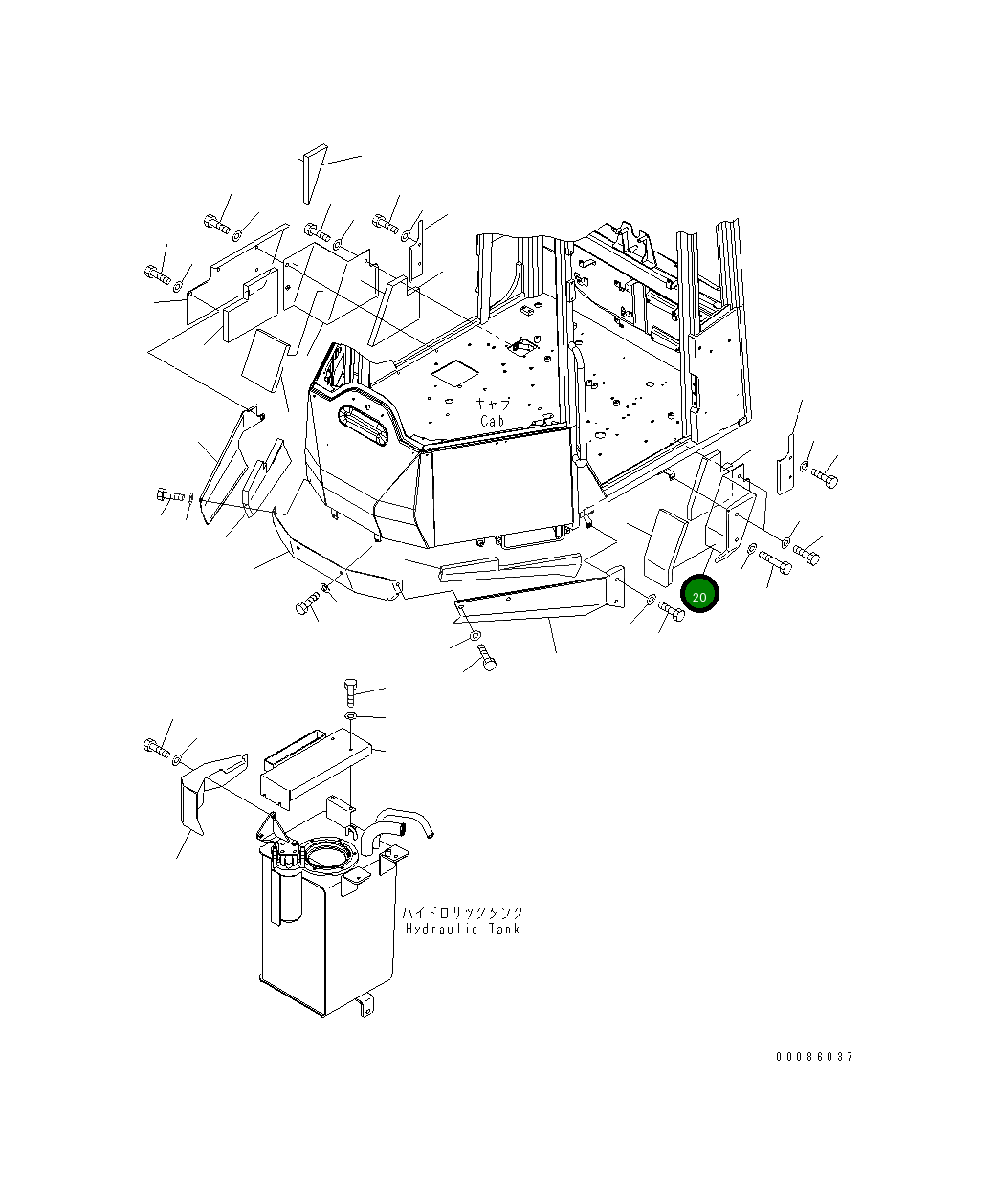 キャブ
Cab

20

ハイドロリックタンク
Hydraulic Tank

00086037