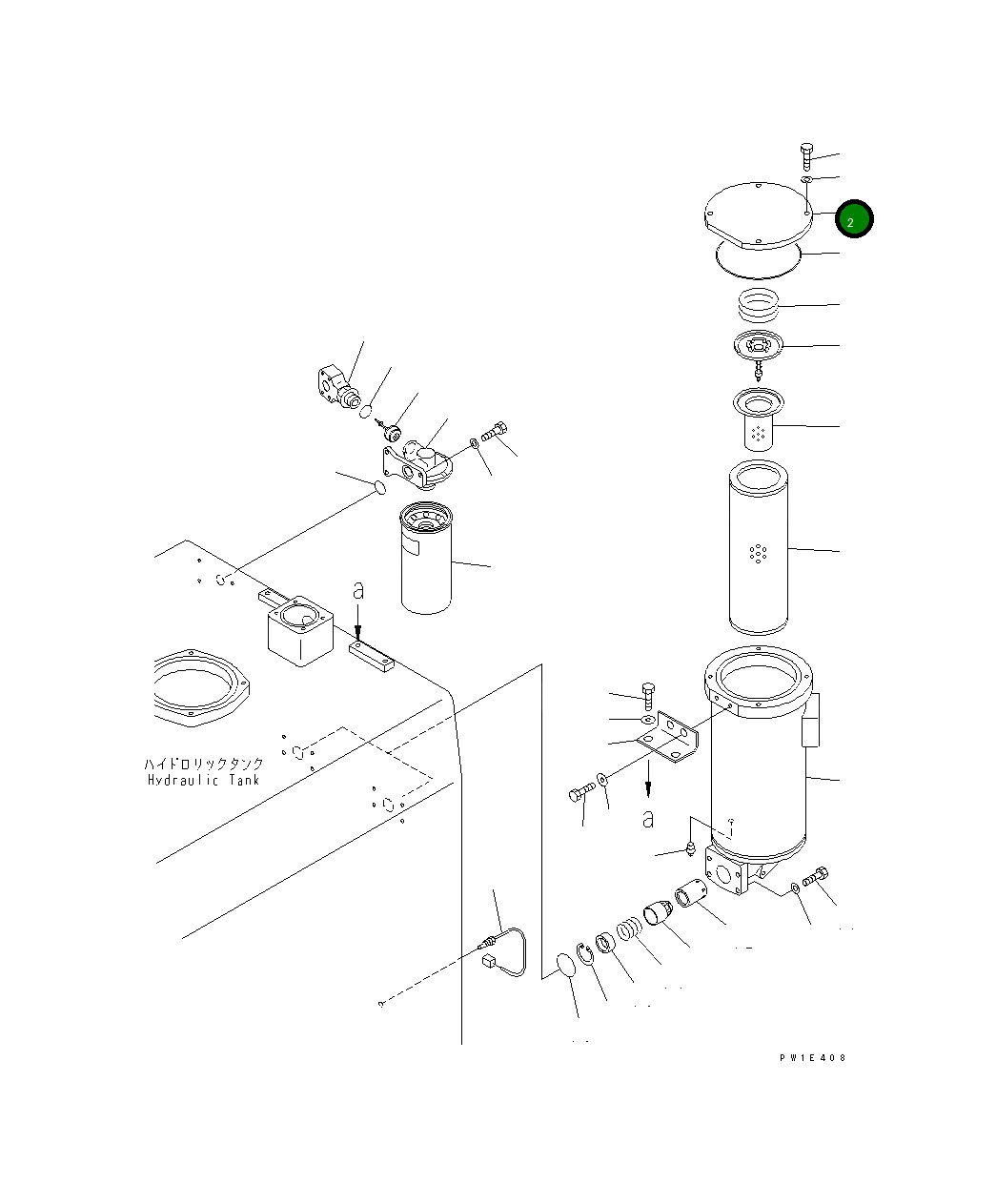 2

a

ハイドロリックタンク
Hydraulic Tank

a

PW1E408