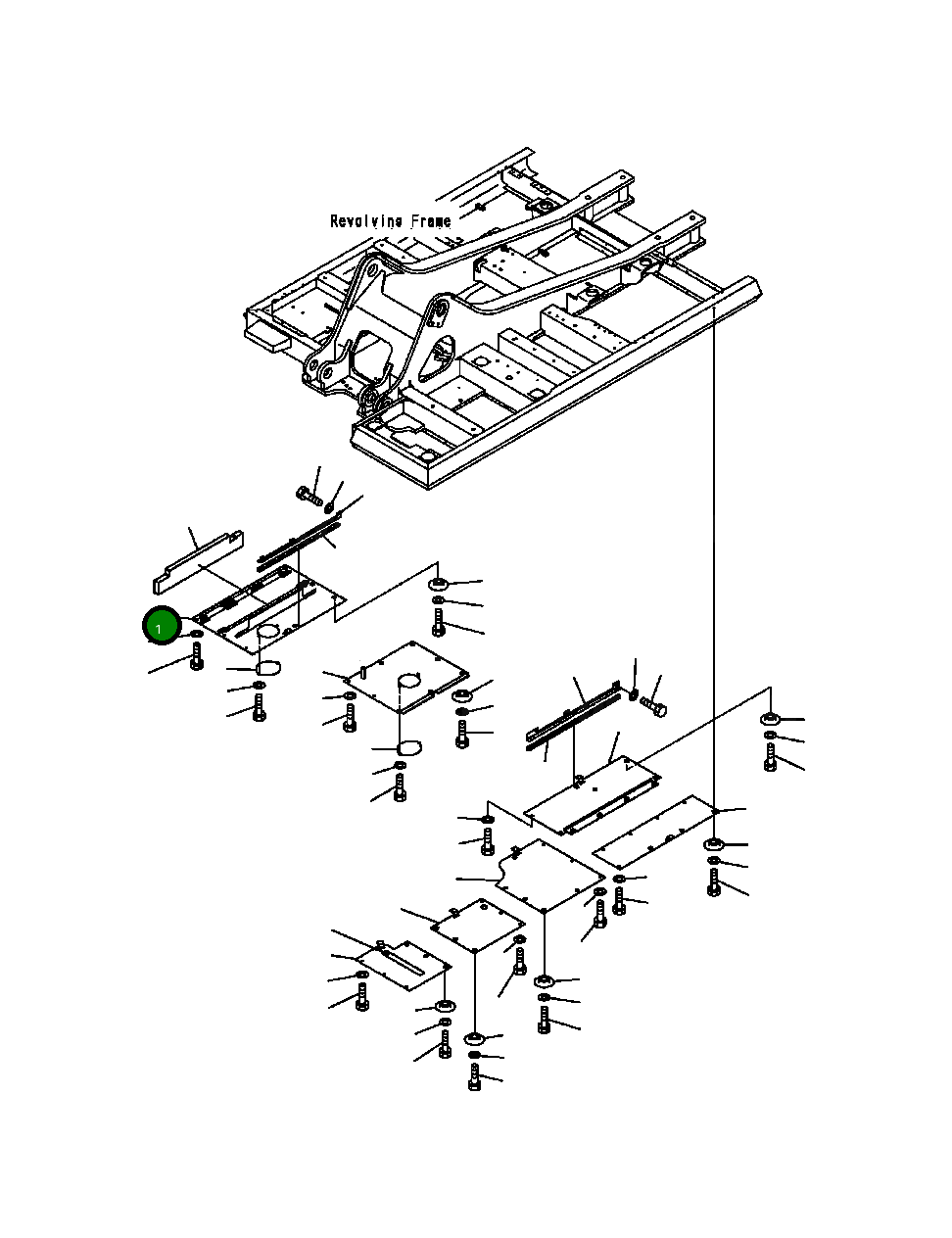 Revolving Frame

1