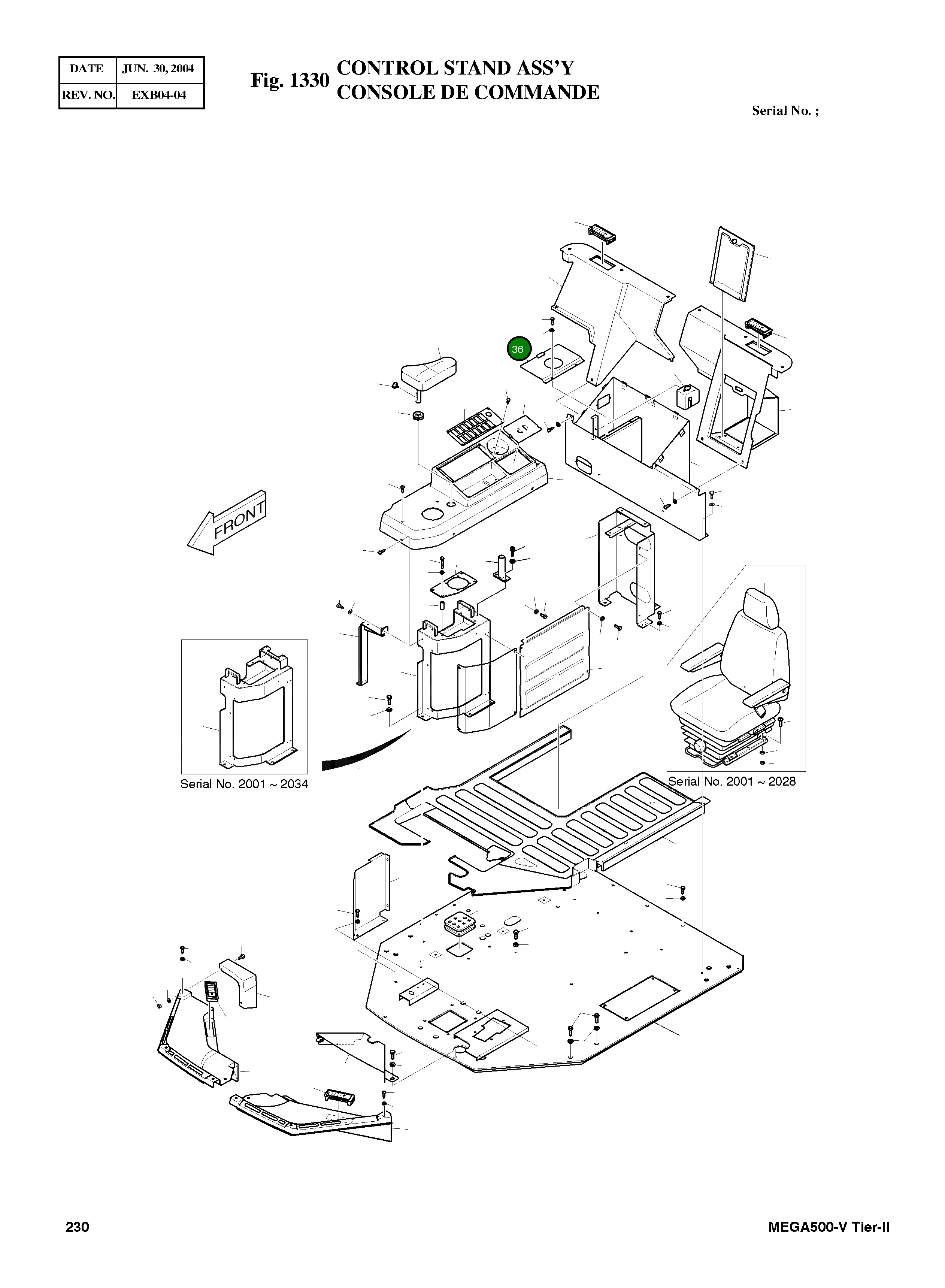 | DATE | JUN. 30, 2004 |
|---|---|
| REV. NO. | EXB04-04 |

Fig. 1330 CONTROL STAND ASS'Y
CONSOLE DE COMMANDE

Serial No. ;

36

FRONT

Serial No. 2001 ~ 2034

Serial No. 2001 ~ 2028

230

MEGA500-V Tier-II