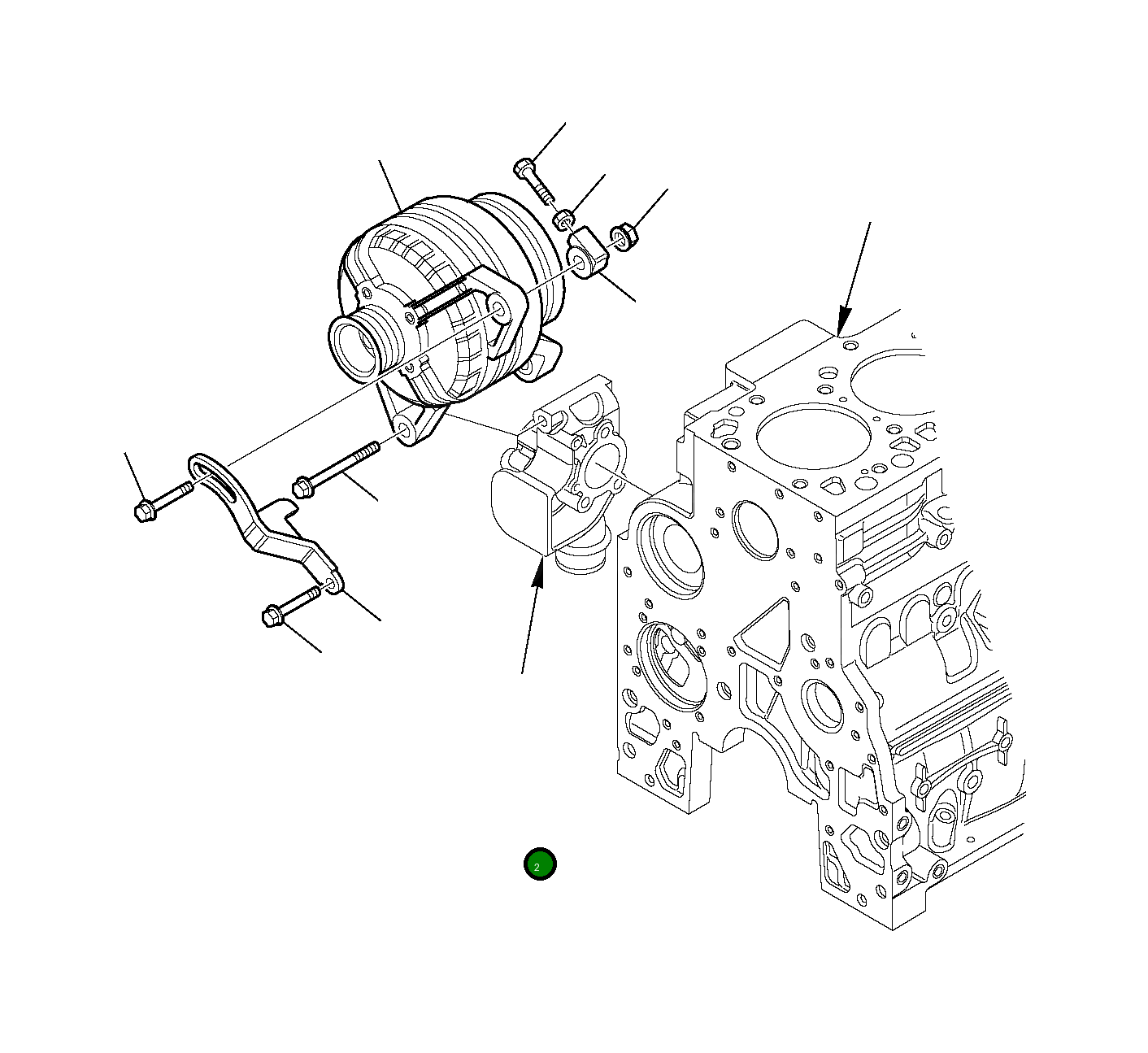 2