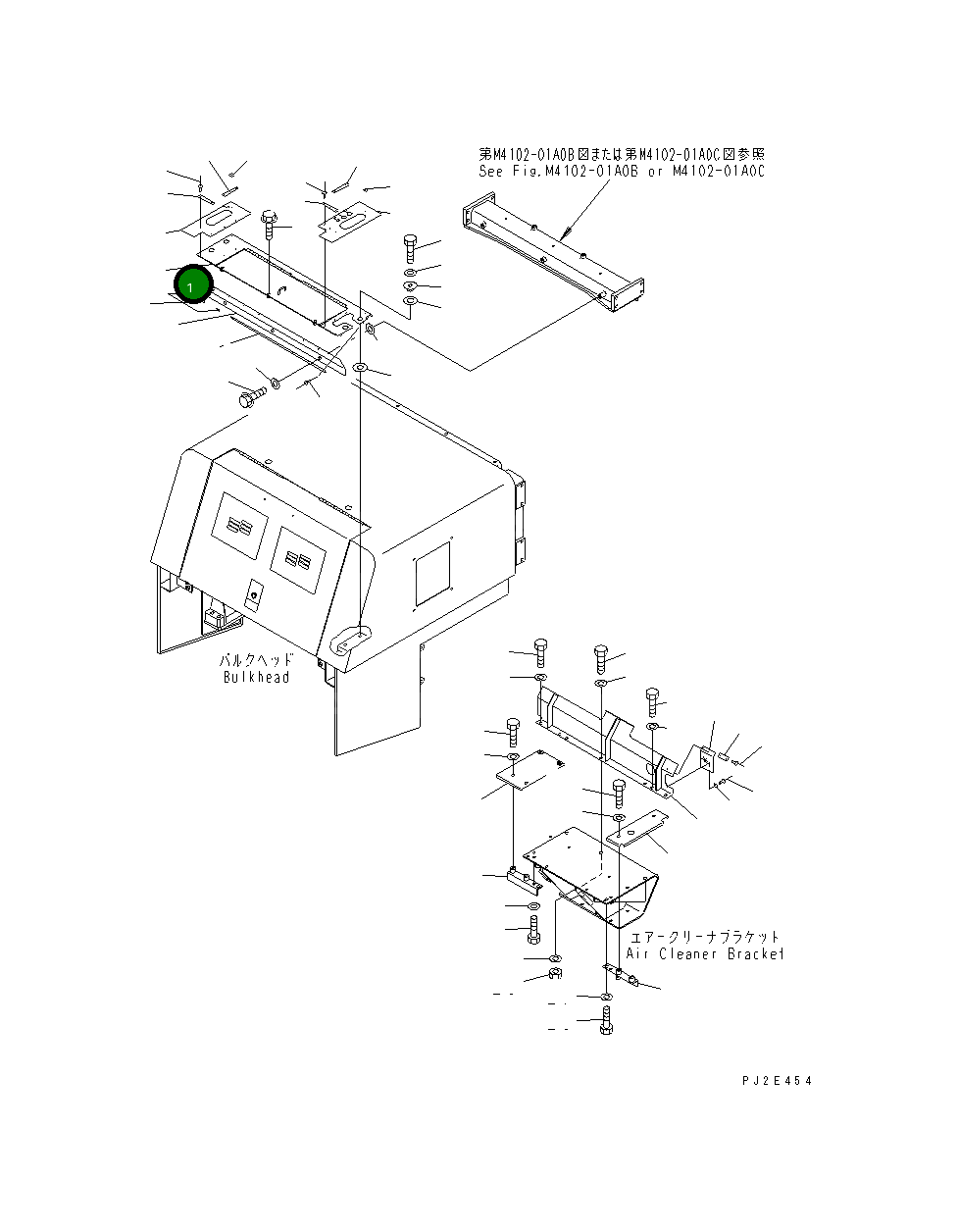 第M4102-01A0B図または第M4102-01A0C図参照
See Fig.M4102-01A0B or M4102-01A0C

1

バルクヘッド
Bulkhead

エアークリーナブラケット
Air Cleaner Bracket

PJ2E454