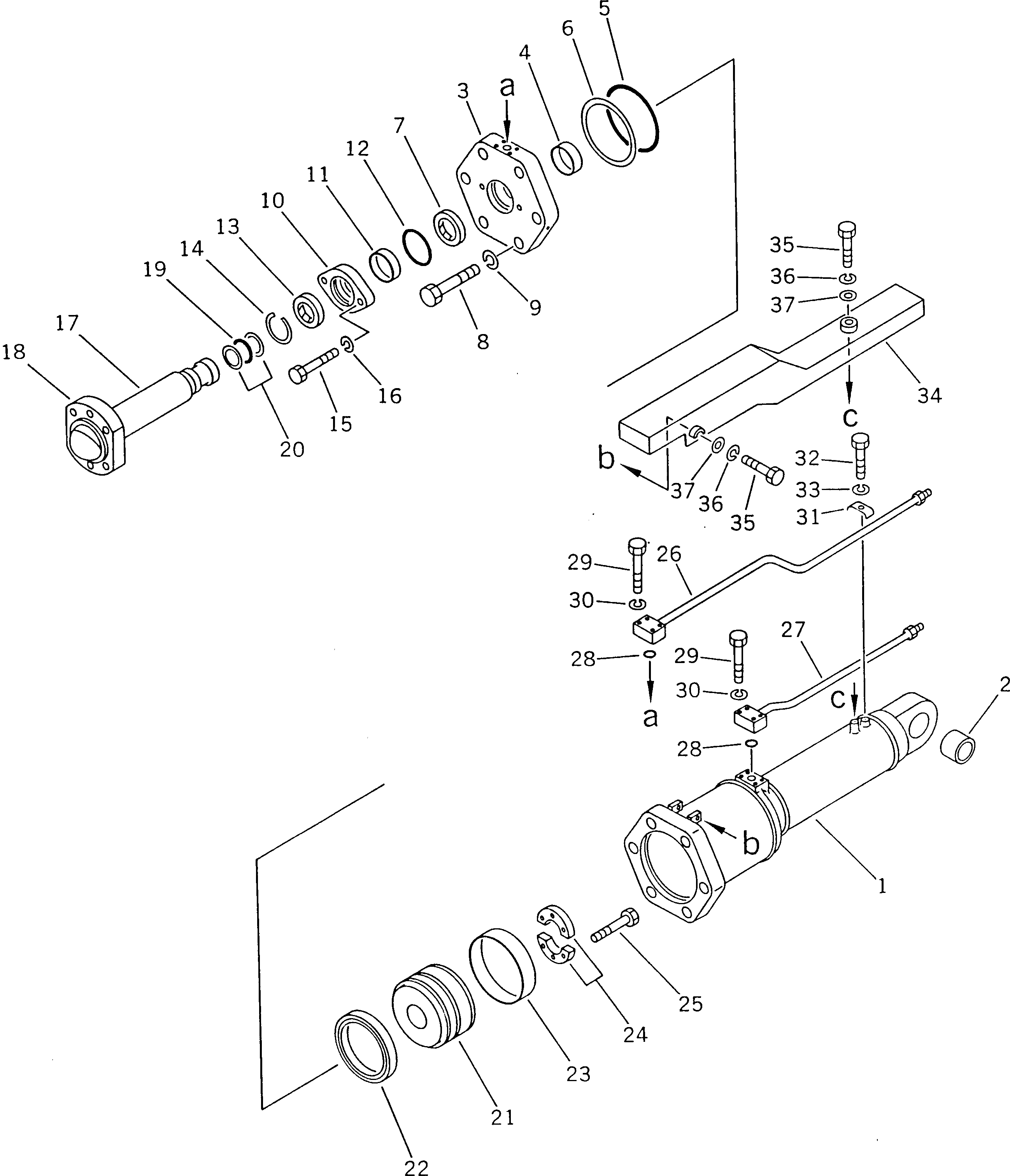 5
6
4
a
3
7
12
11
10
13
14
19
17
18
9
8
16
15
20
35
36
37
34
c
b
37
36
35
32
33
31
29
26
30
28
a
29
27
30
c
2
28
b
1
25
24
23
21
22