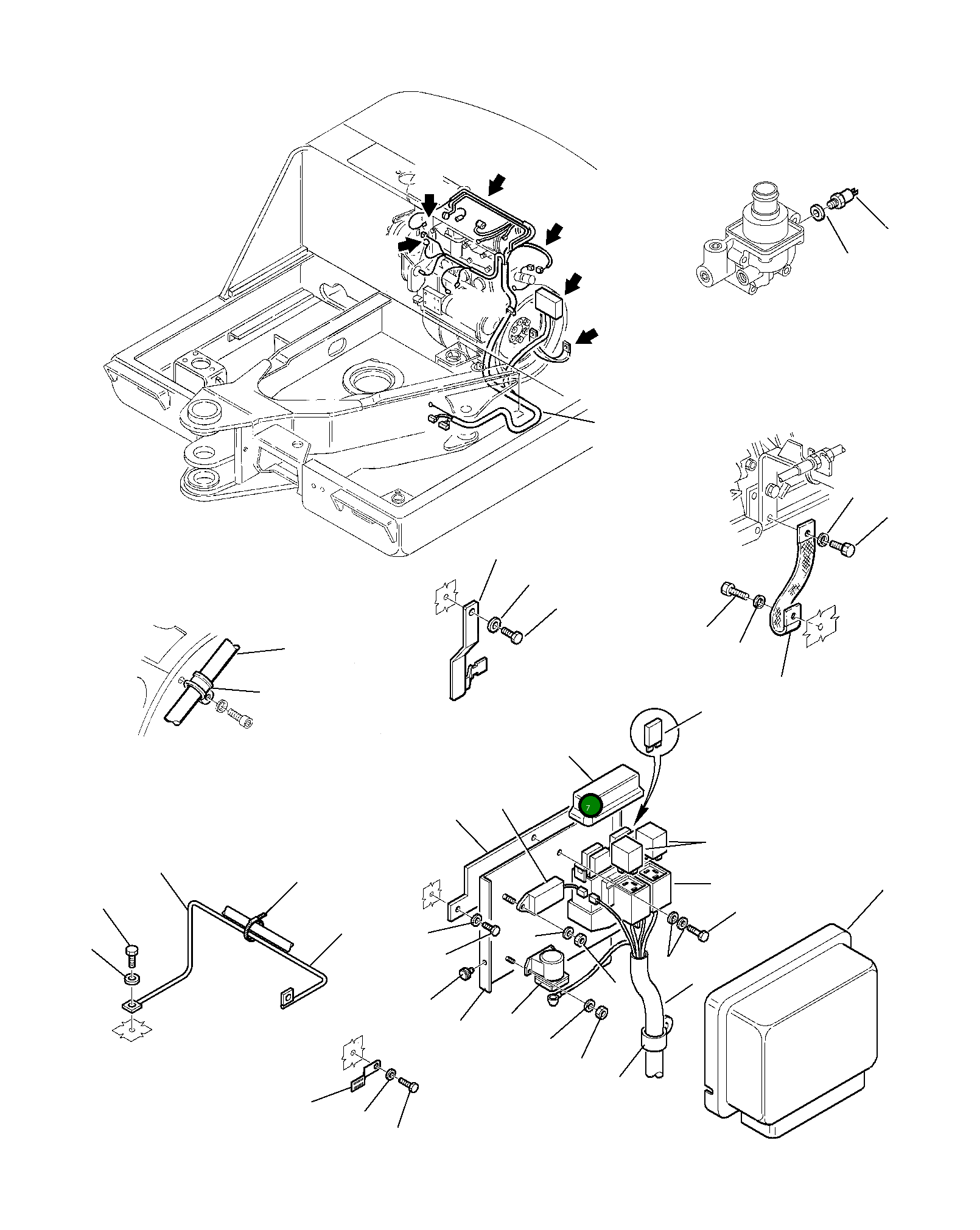 7