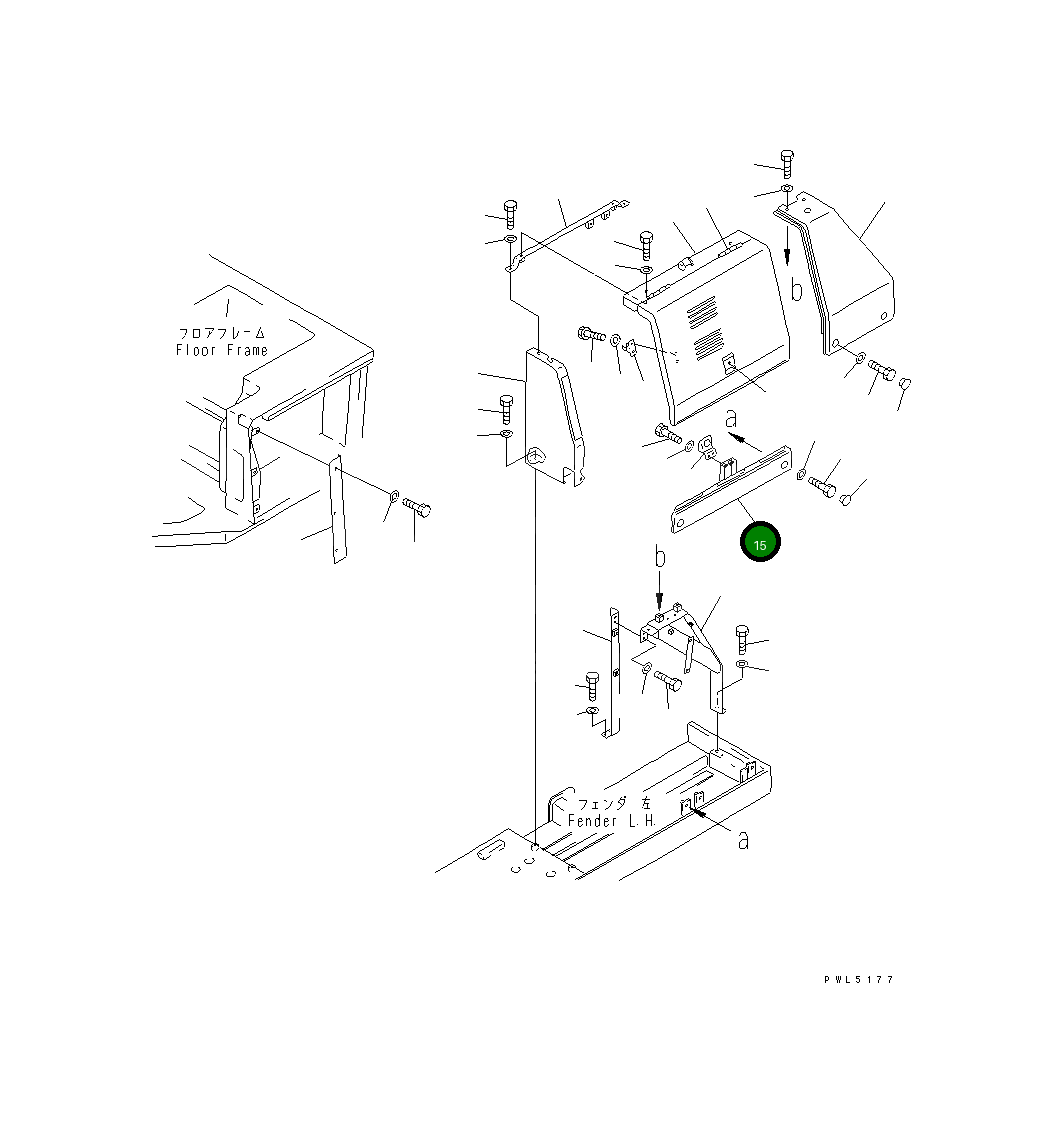 フロアフレーム
Floor Frame

b

a

15

b

フェンダ 左
Fender L.H.

a

PWL5177