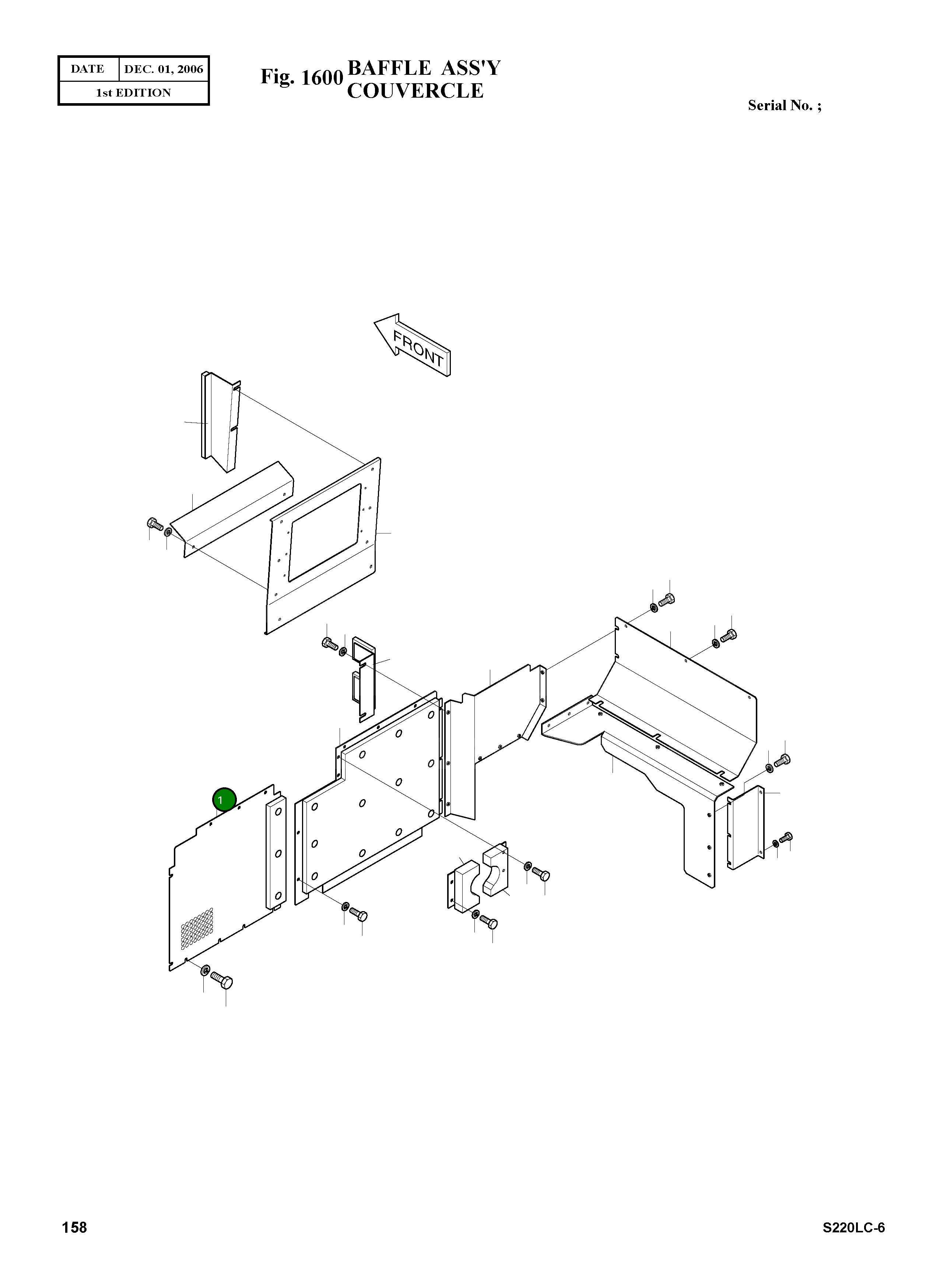 | DATE | DEC. 01, 2006 |
|---|---|
| 1st EDITION | |

Fig. 1600 BAFFLE ASS'Y
COUVERCLE

Serial No. ;

FRONT

1

158

S220LC-6