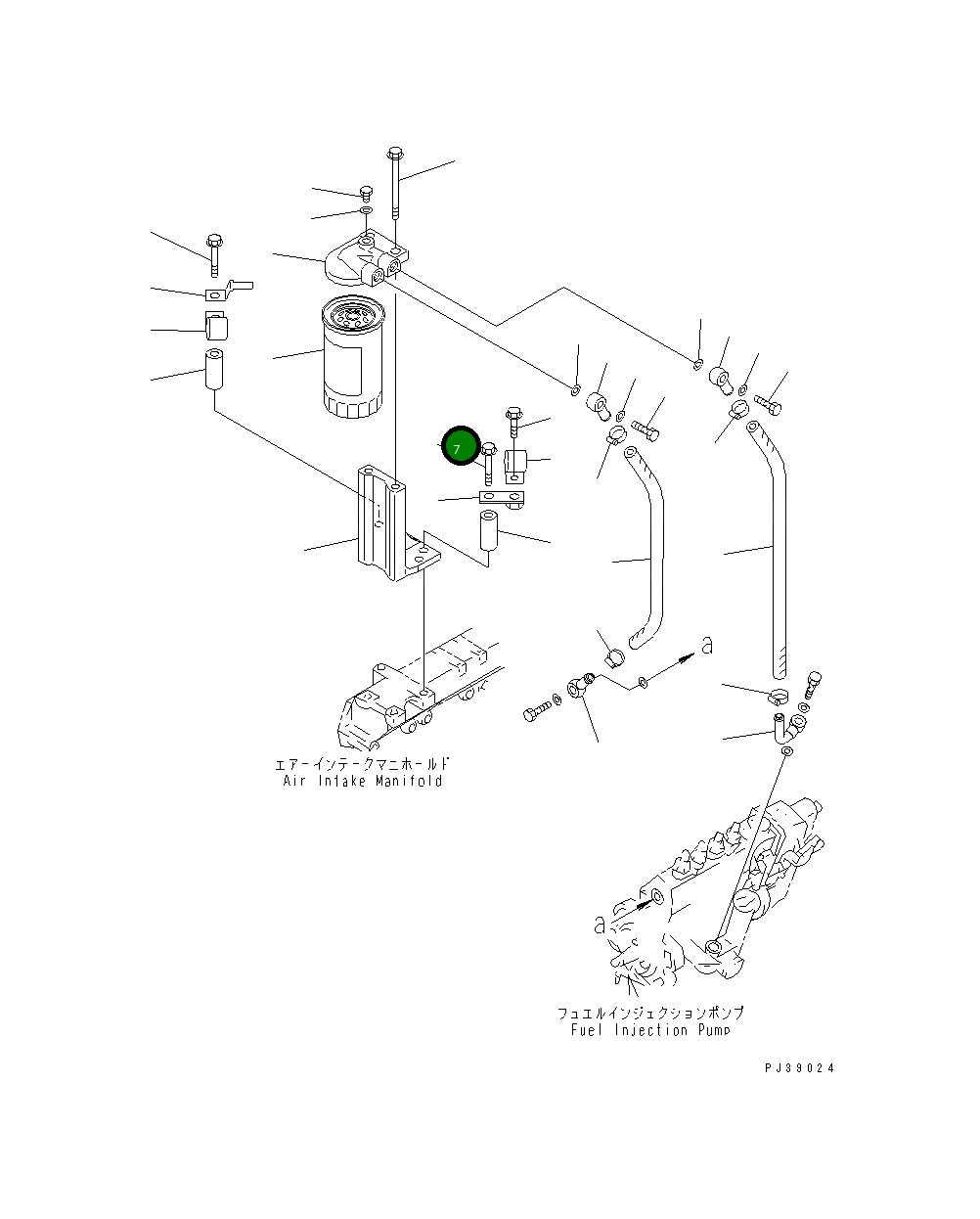 7

a

エアーインテークマニホールド
Air Intake Manifold

a

フュエルインジェクションポンプ
Fuel Injection Pump

PJ39024