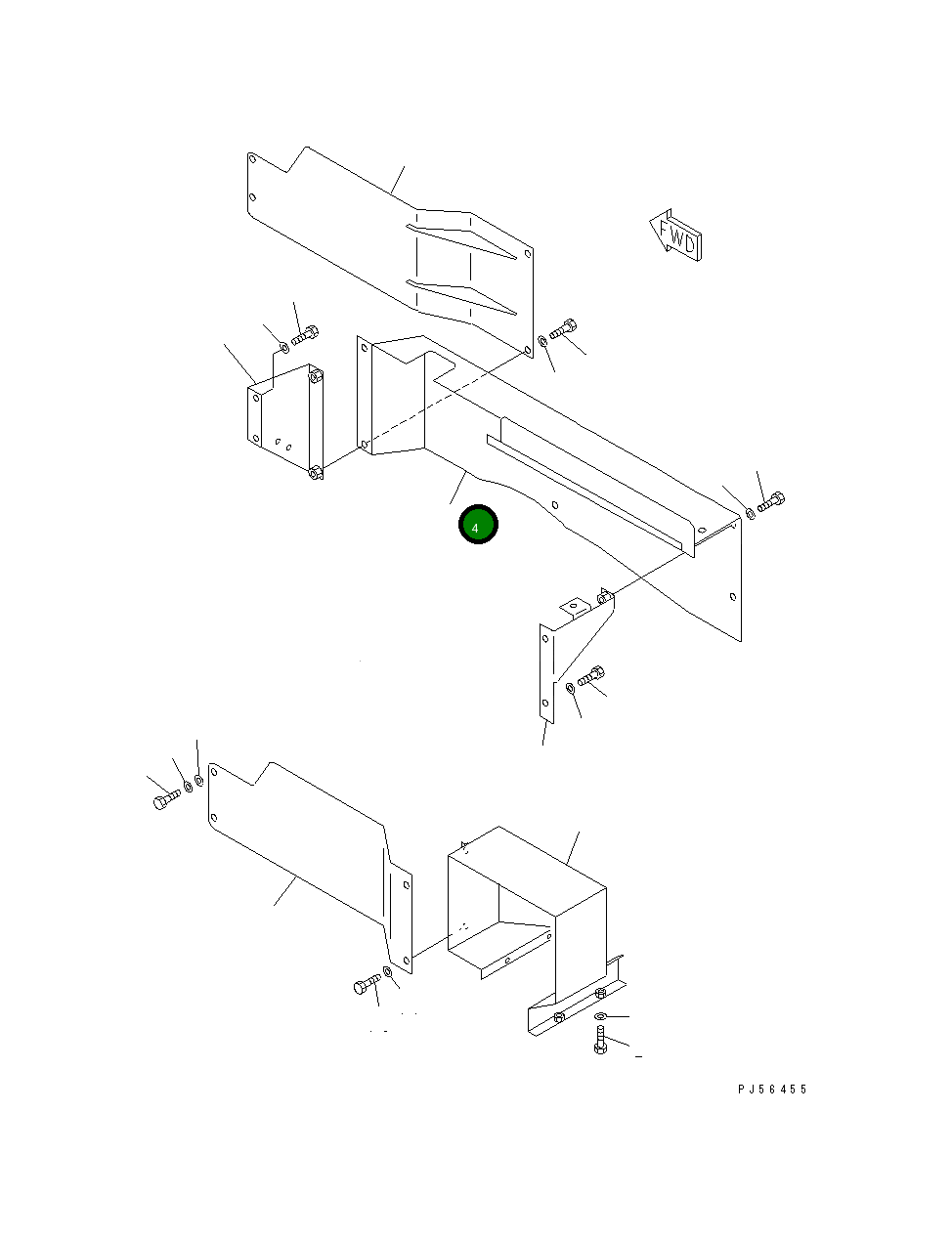 FWD

4

PJ56455