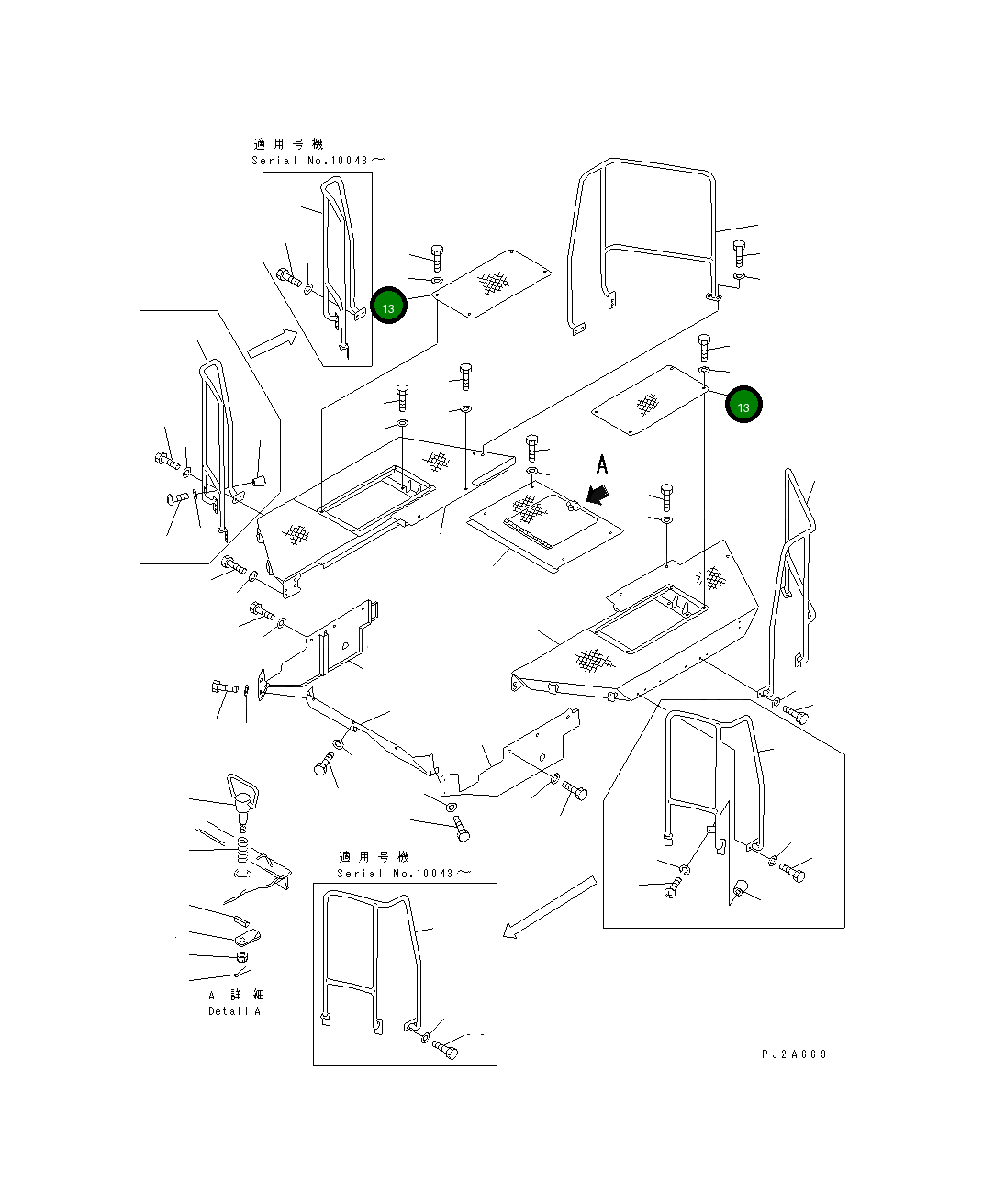 適用号機
Serial No.10043～

13

13

A

適用号機
Serial No.10043～

A 詳細
Detail A

PJ2A669