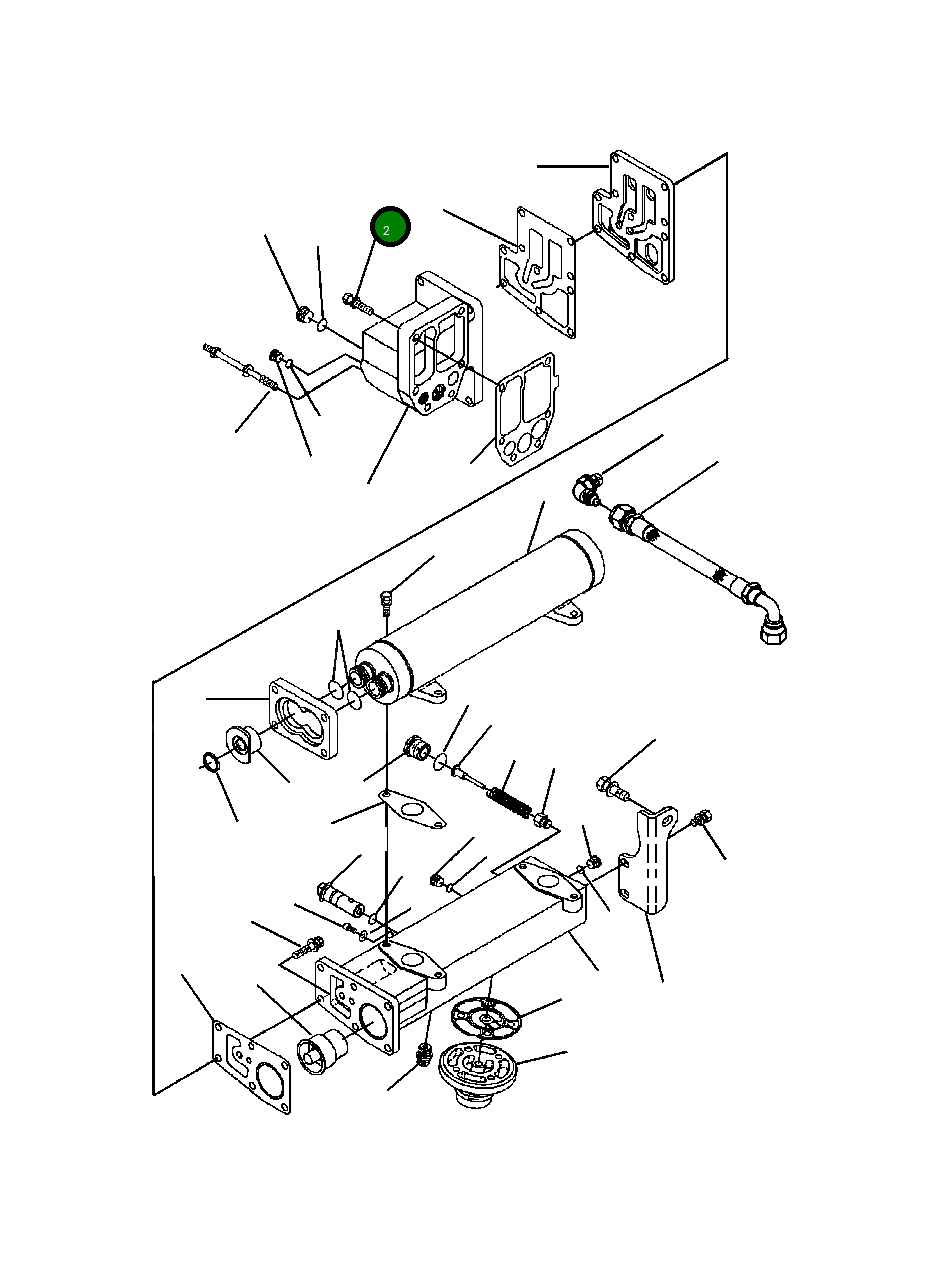 2