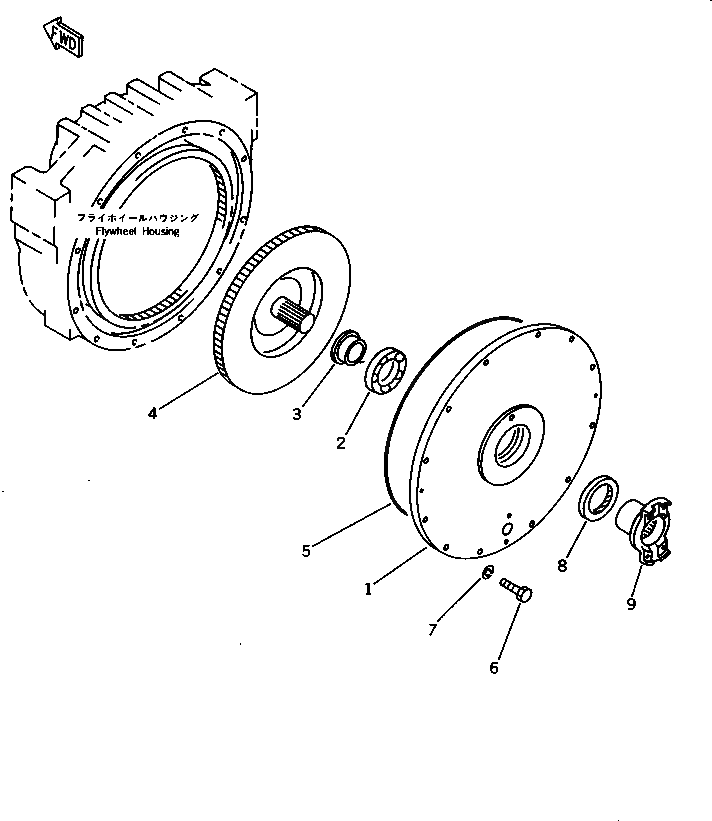 FWD

フライホイールハウジング
Flywheel Housing

4
3
2
5
1
8
9
7
6