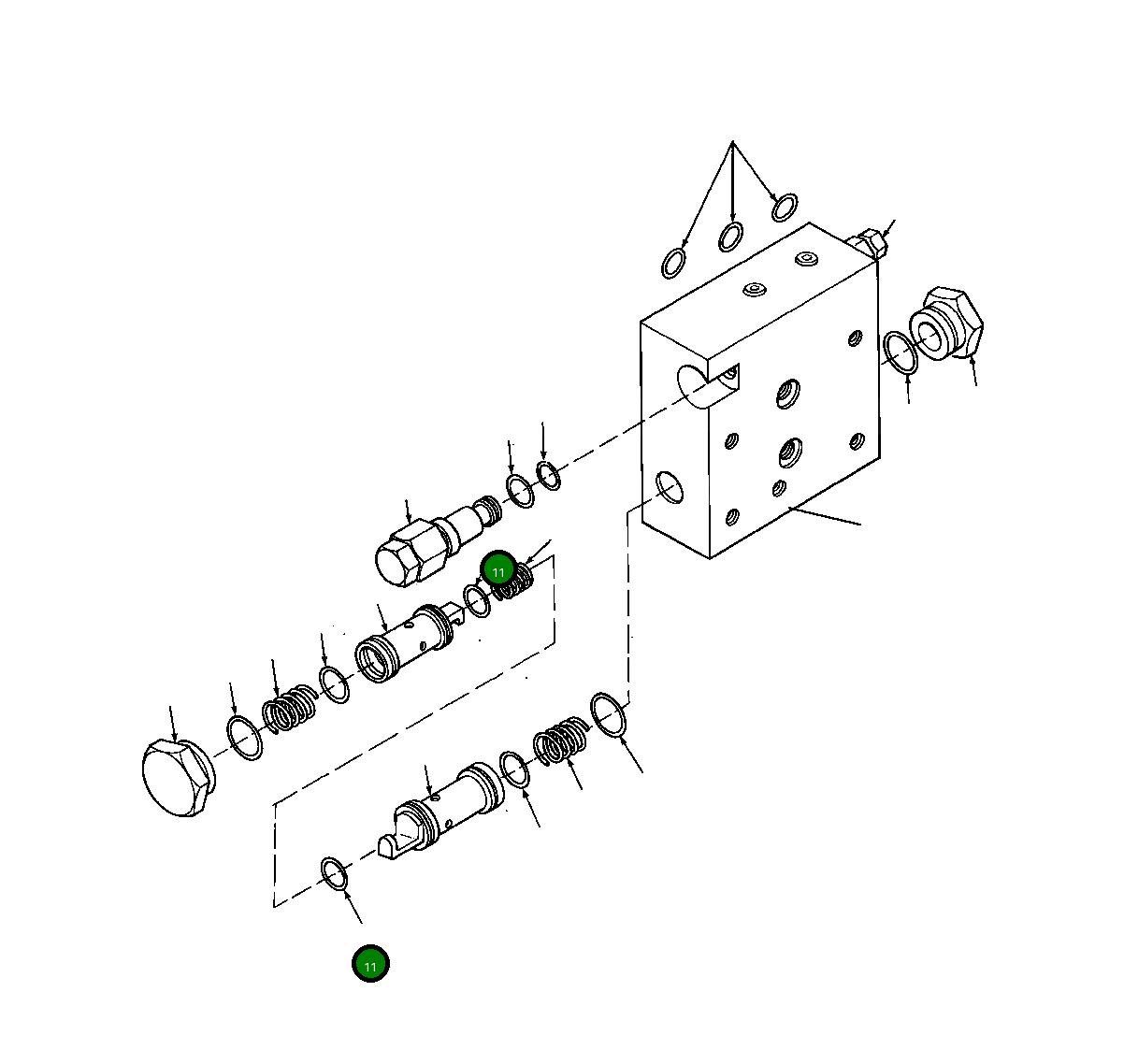 11

11