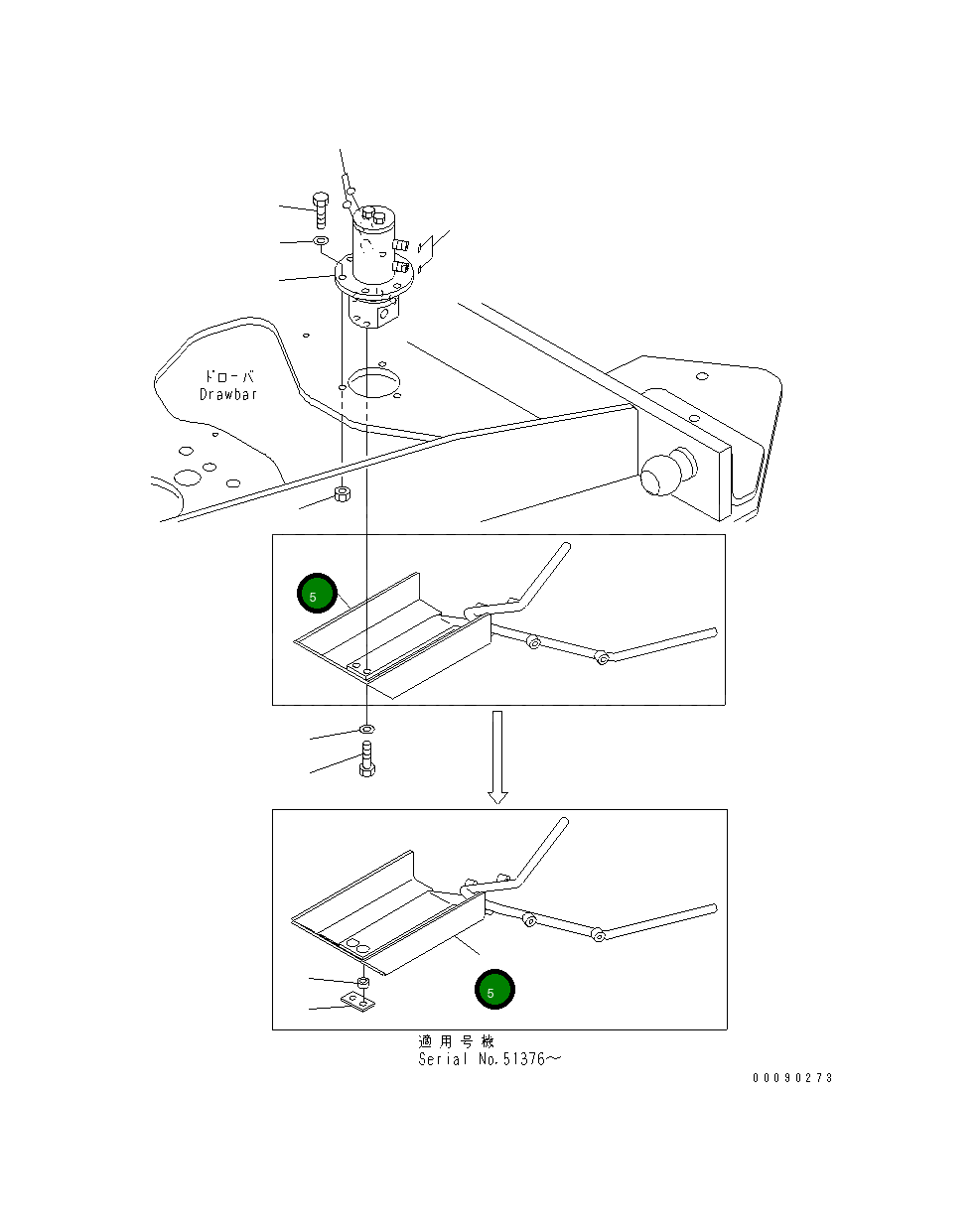 ドローバ
Drawbar

5

5

適用号機
Serial No.51376～

00090273