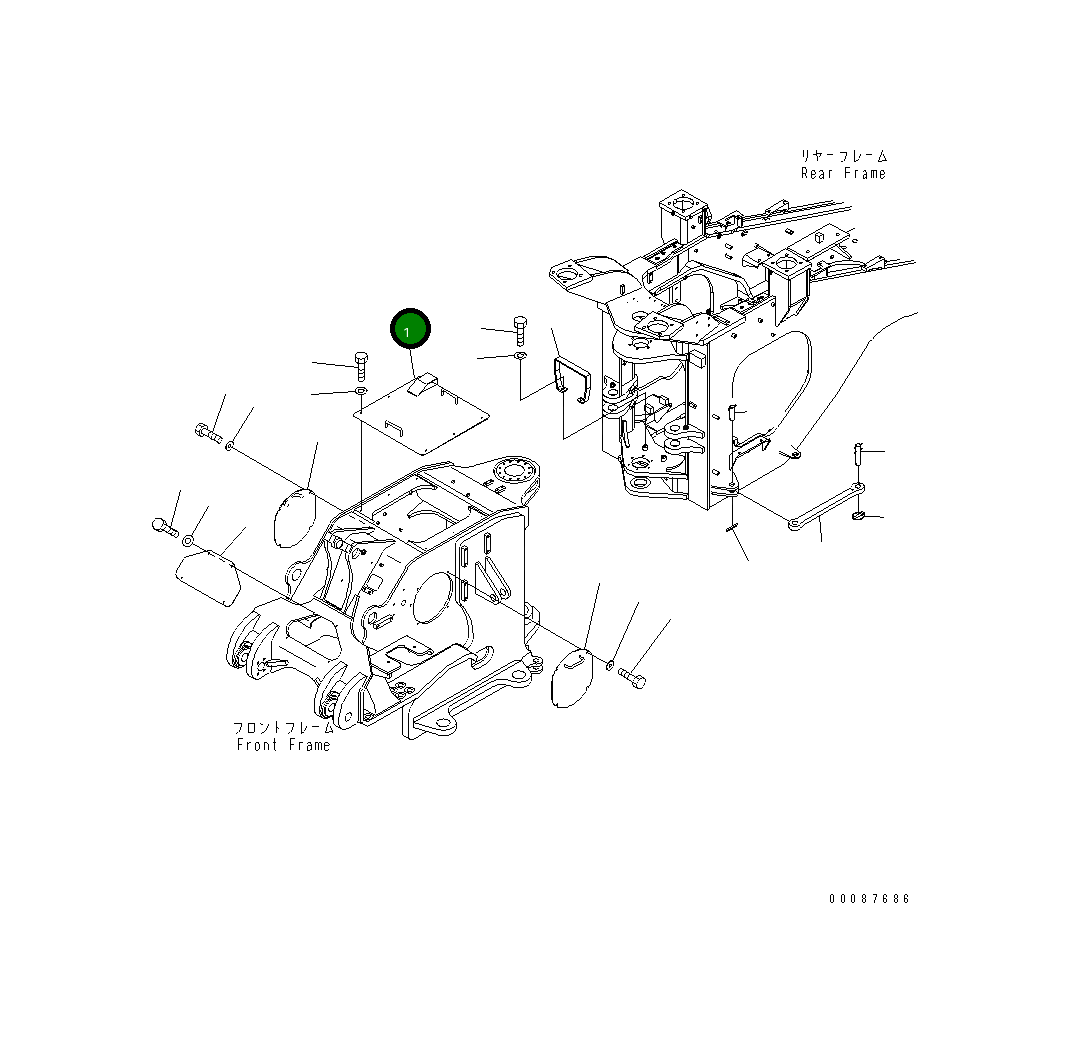 リヤーフレーム
Rear Frame

1

フロントフレーム
Front Frame

00087686