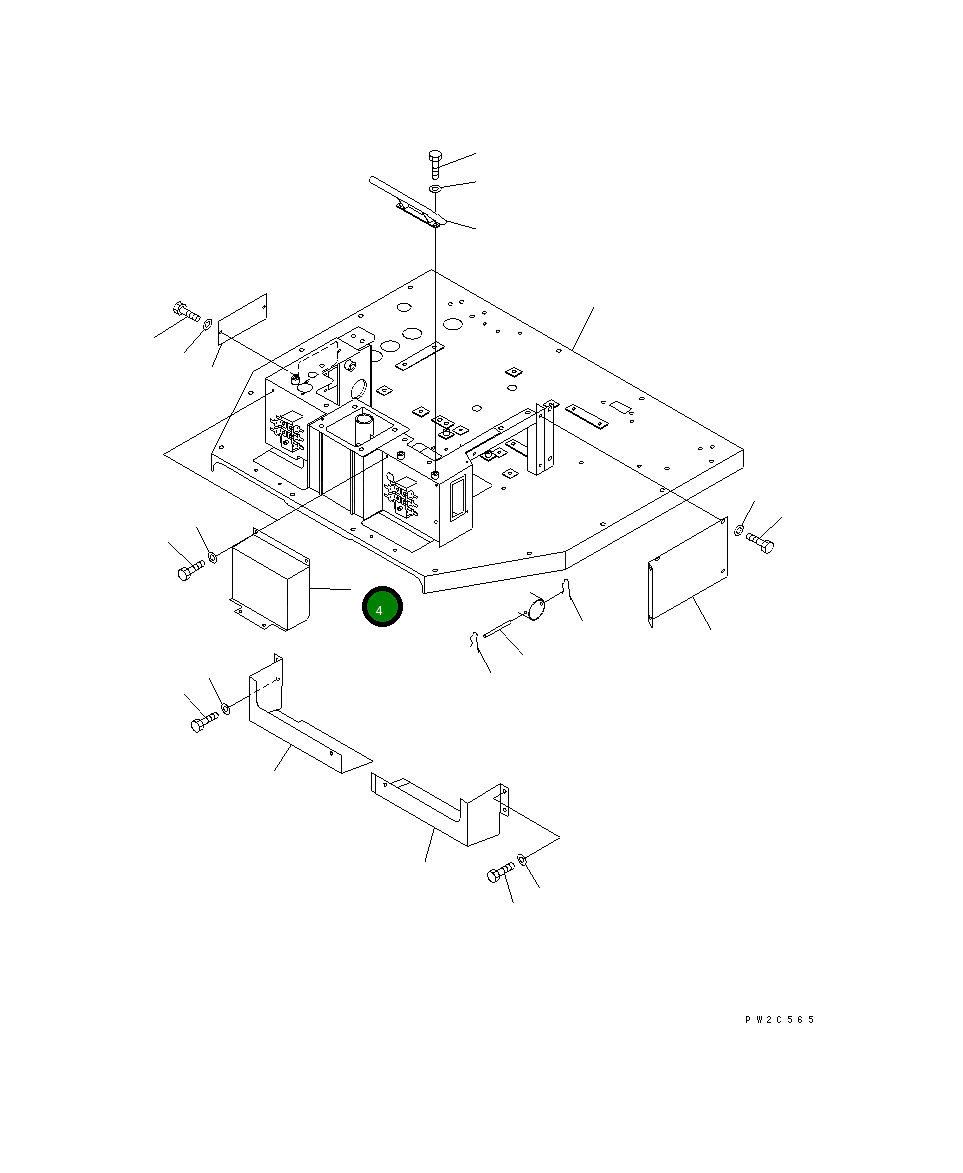 4

PW2C565