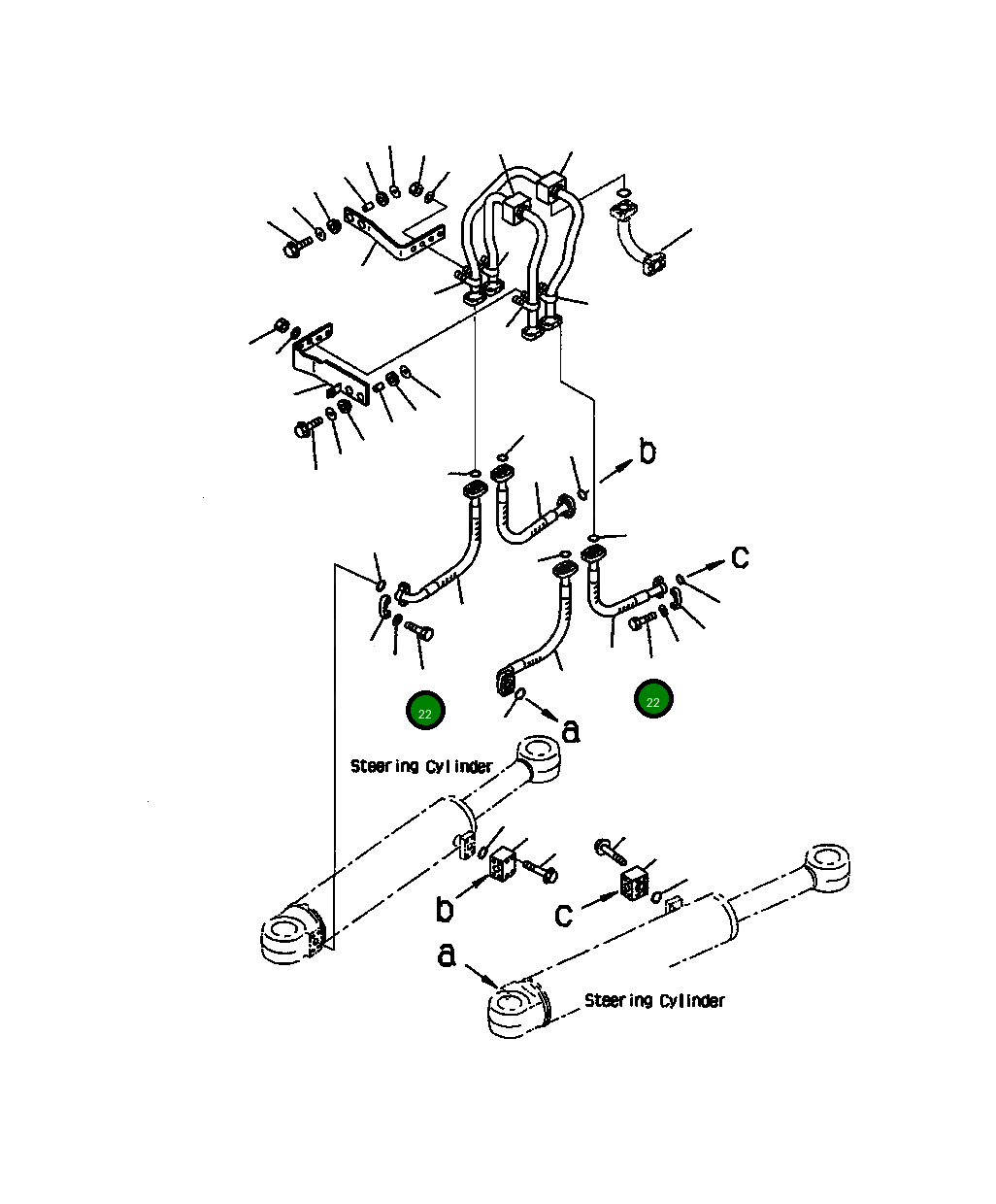 b

c

22

22

a

Steering Cylinder

b

c

a

Steering Cylinder