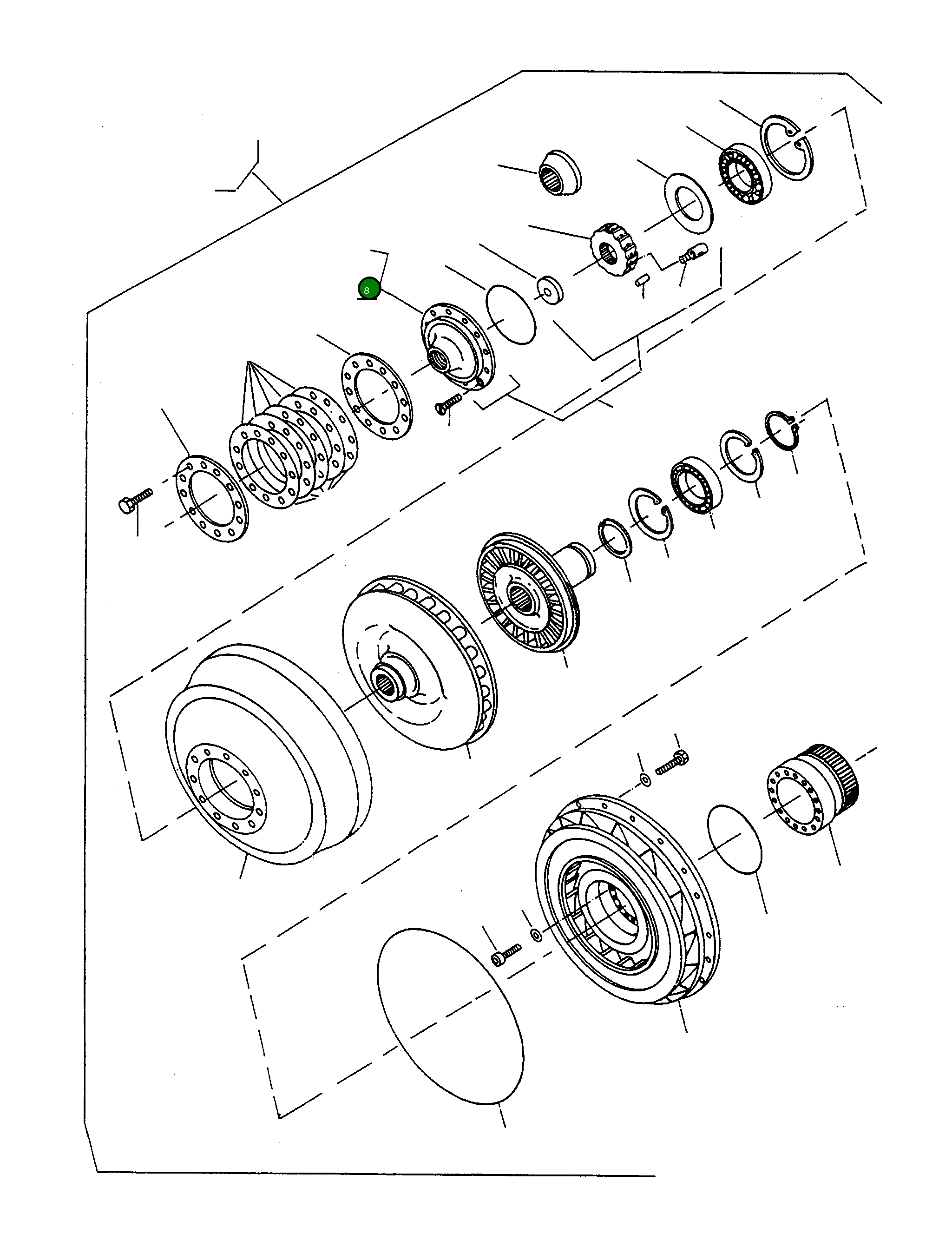 8