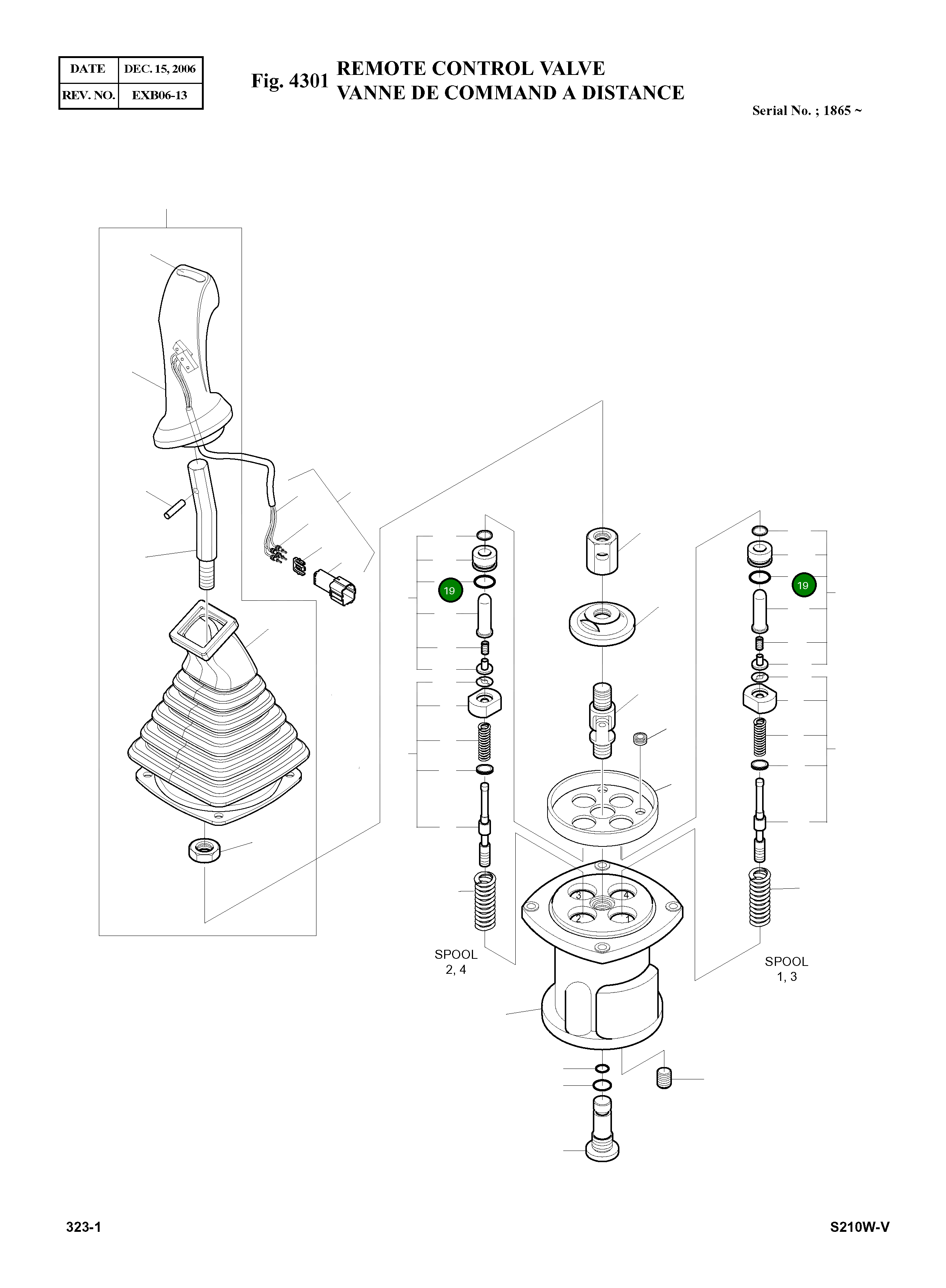 | DATE | DEC. 15, 2006 |
|---|---|
| REV. NO. | EXB06-13 |

Fig. 4301 REMOTE CONTROL VALVE
VANNE DE COMMAND A DISTANCE

Serial No. ; 1865 ~

19

19

3 4
2 1

SPOOL
2, 4

SPOOL
1, 3

323-1

S210W-V