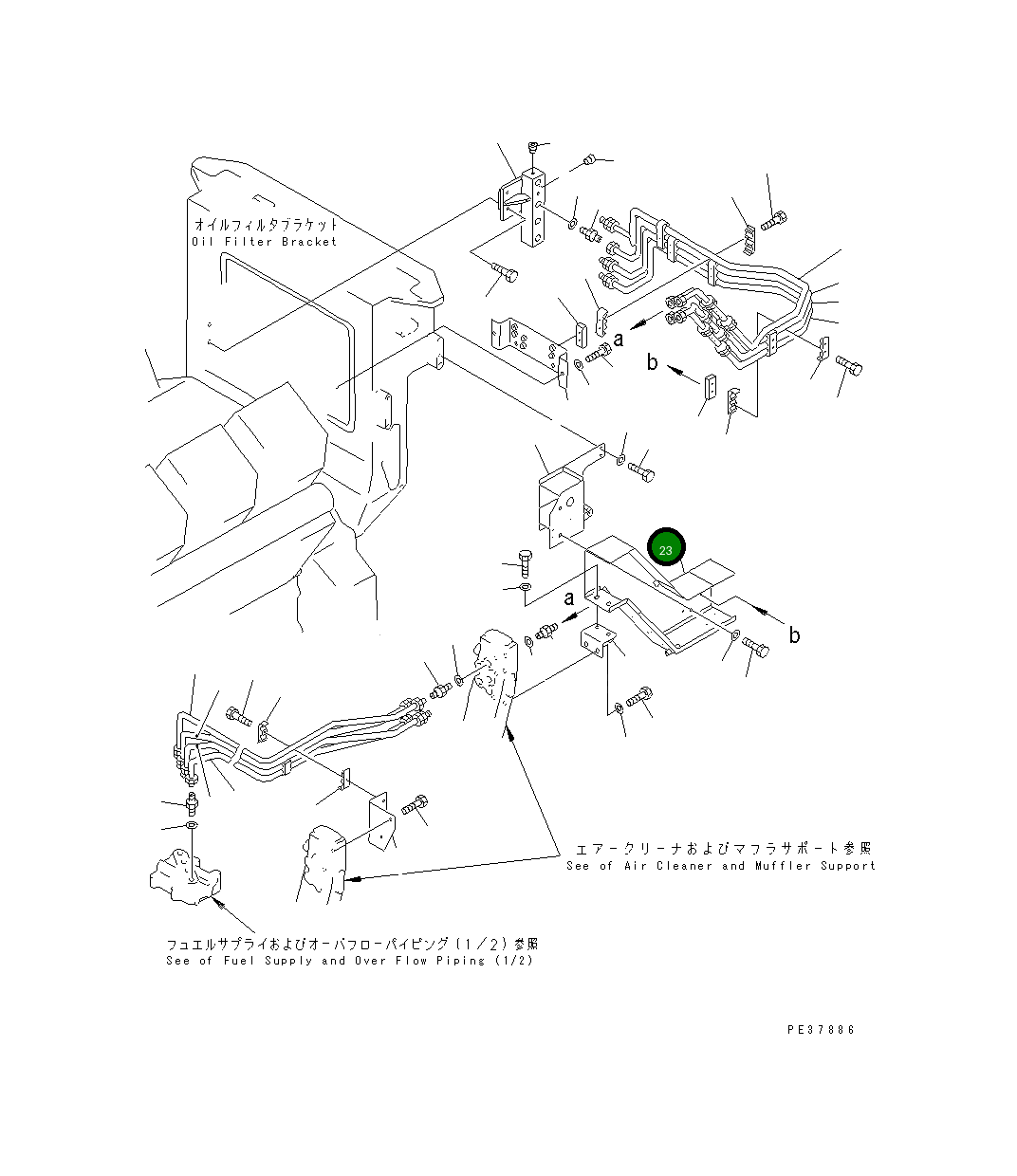 オイルフィルタブラケット
Oil Filter Bracket

a

b

23

a

b

エアークリーナおよびマフラサポート参照
See of Air Cleaner and Muffler Support

フュエルサプライおよびオーバフローパイピング（1／2）参照
See of Fuel Supply and Over Flow Piping (1/2)

PE37886