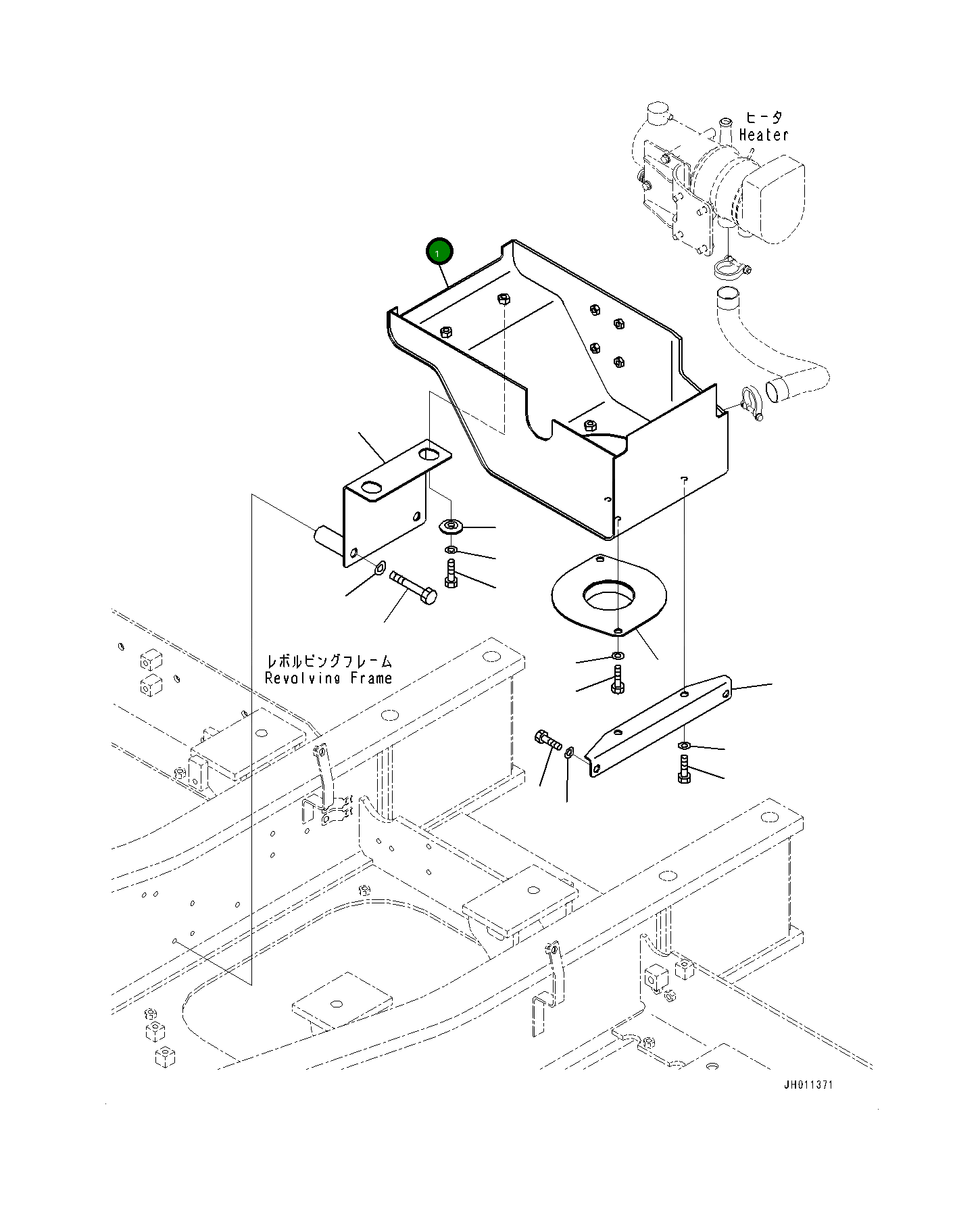 ヒータ
Heater

1

レボルビングフレーム
Revolving Frame

JH011371