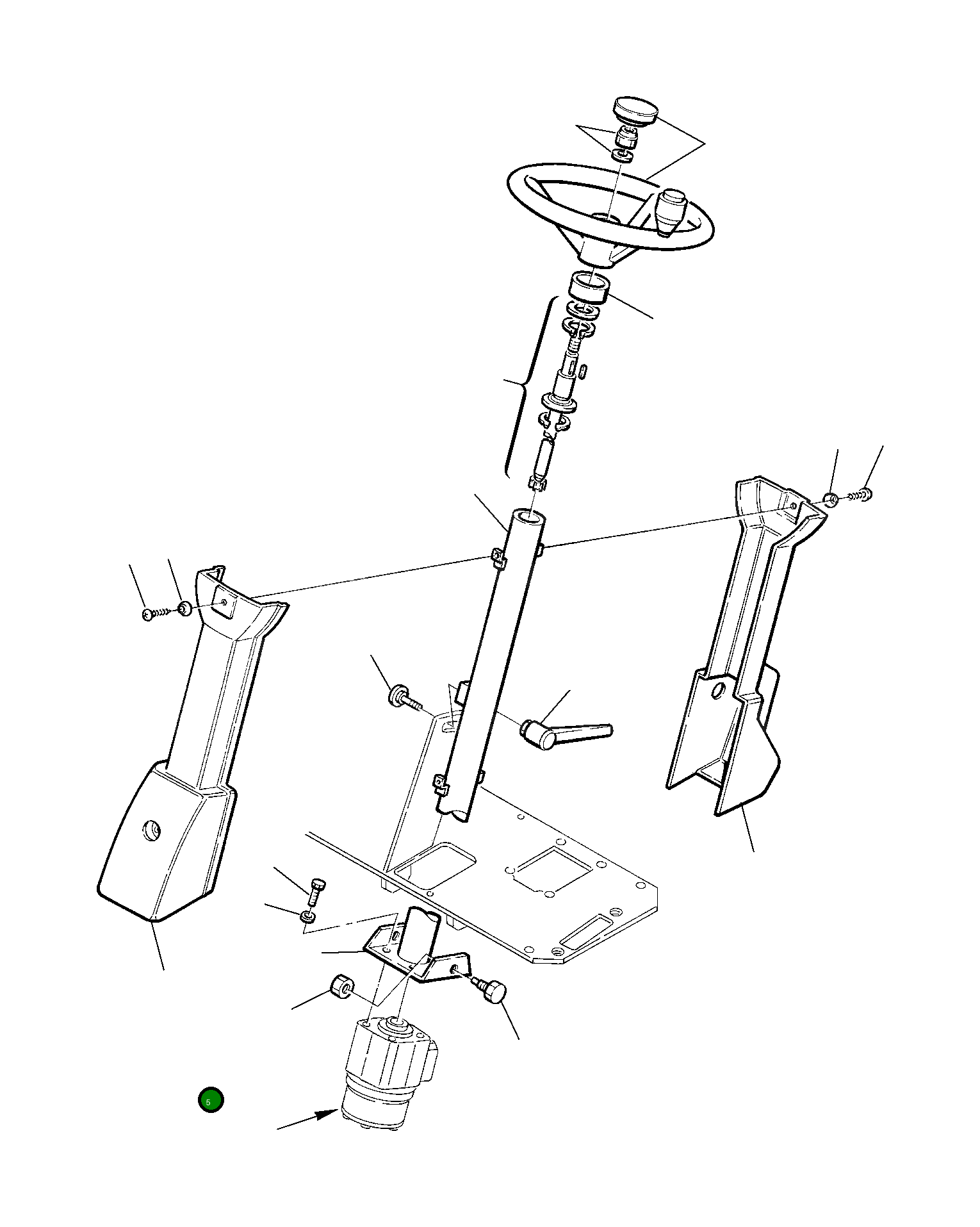 5