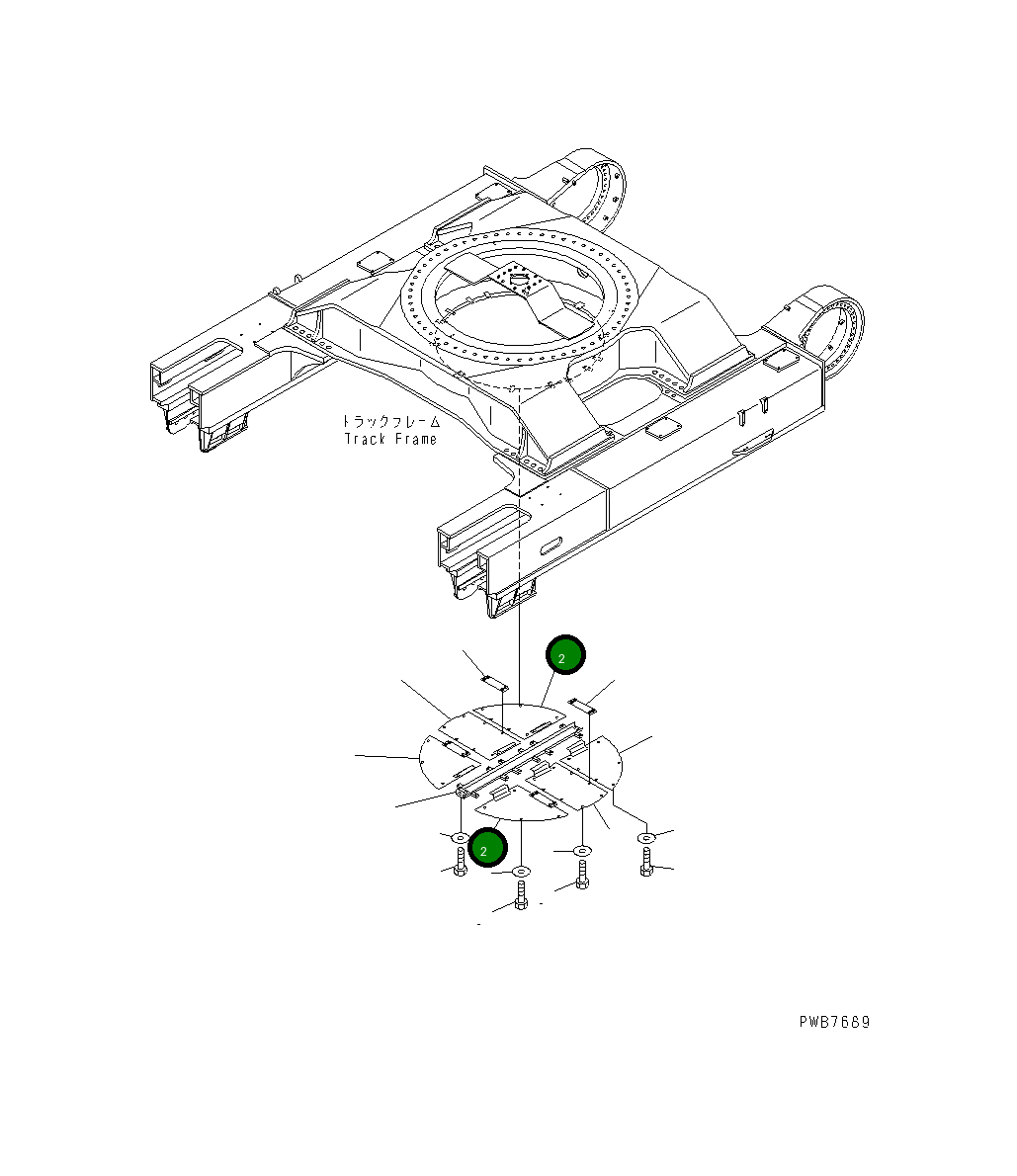 トラックフレーム
Track Frame

2

2

PWB7689