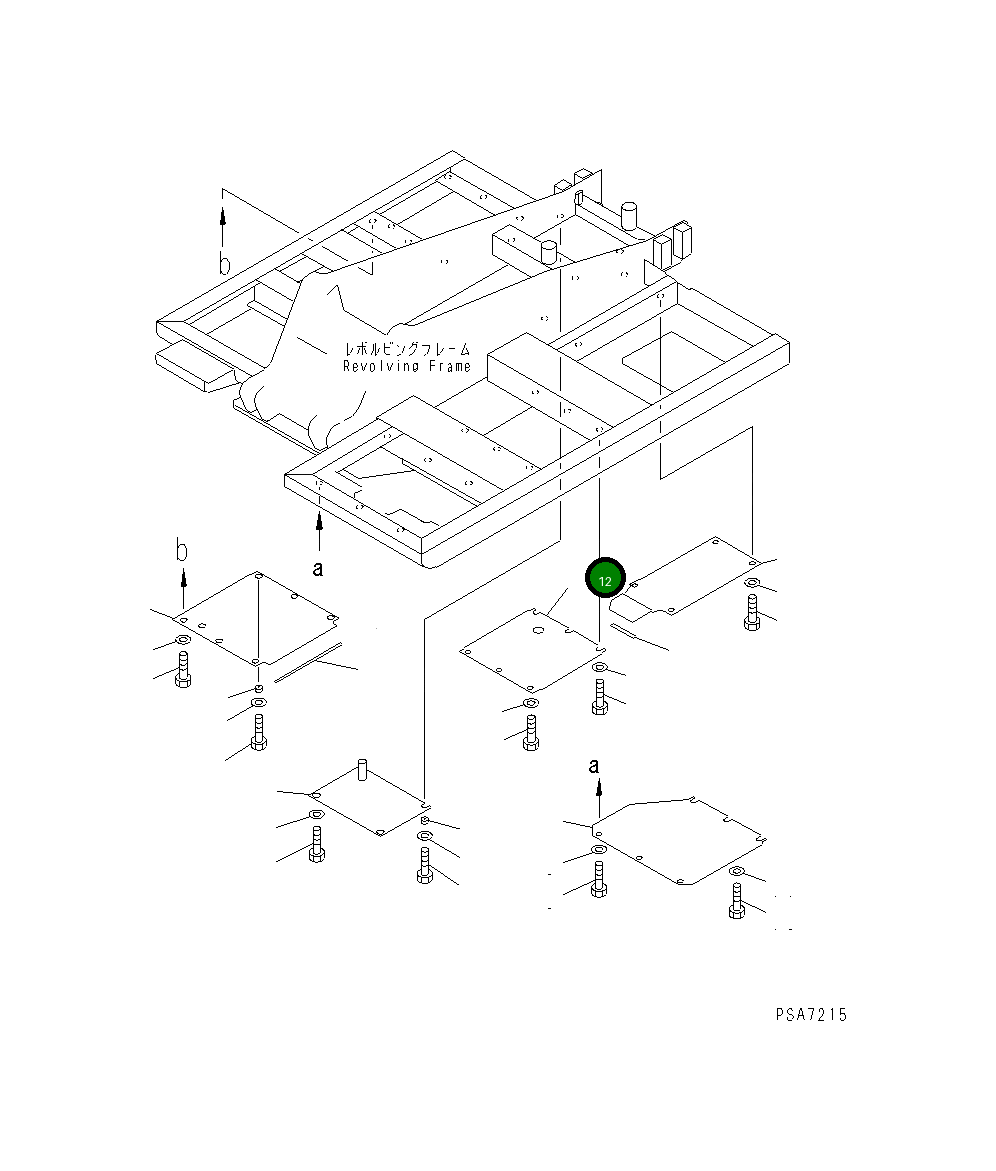 b

レボルビングフレーム
Revolving Frame

a

b

12

a

PSA7215