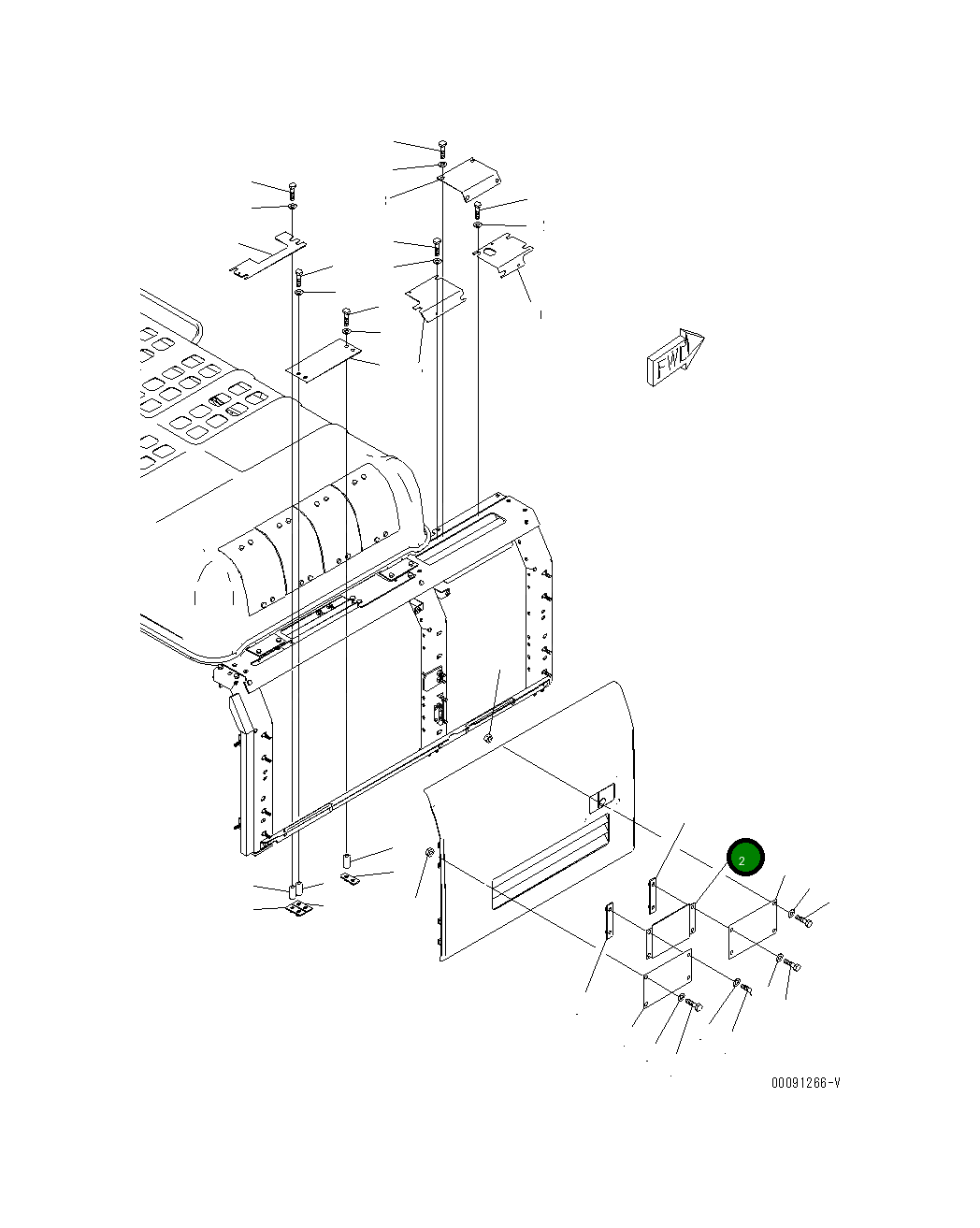 FWD

2

00091266-V