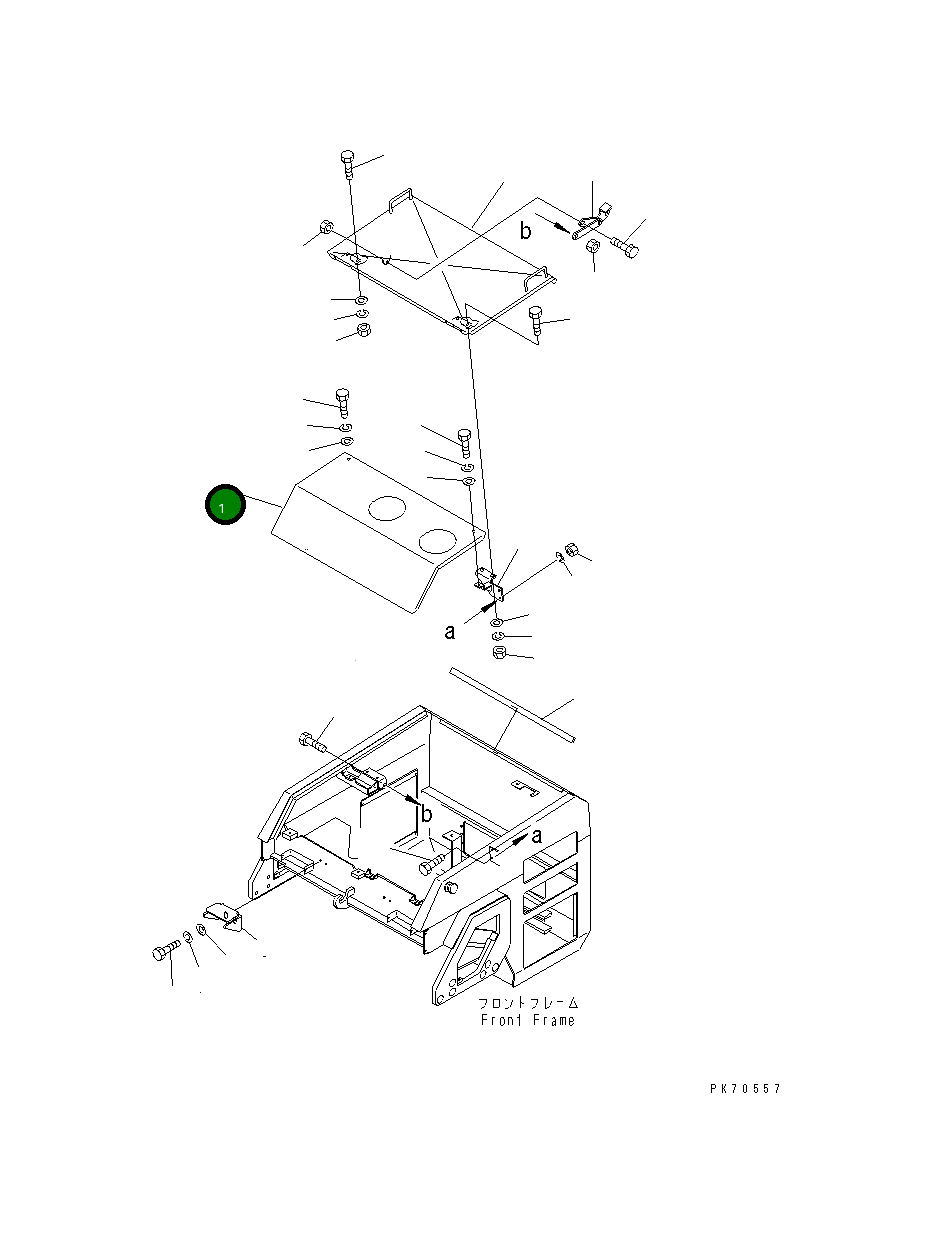 b
1
a
b
a
フロントフレーム
Front Frame
PK70557