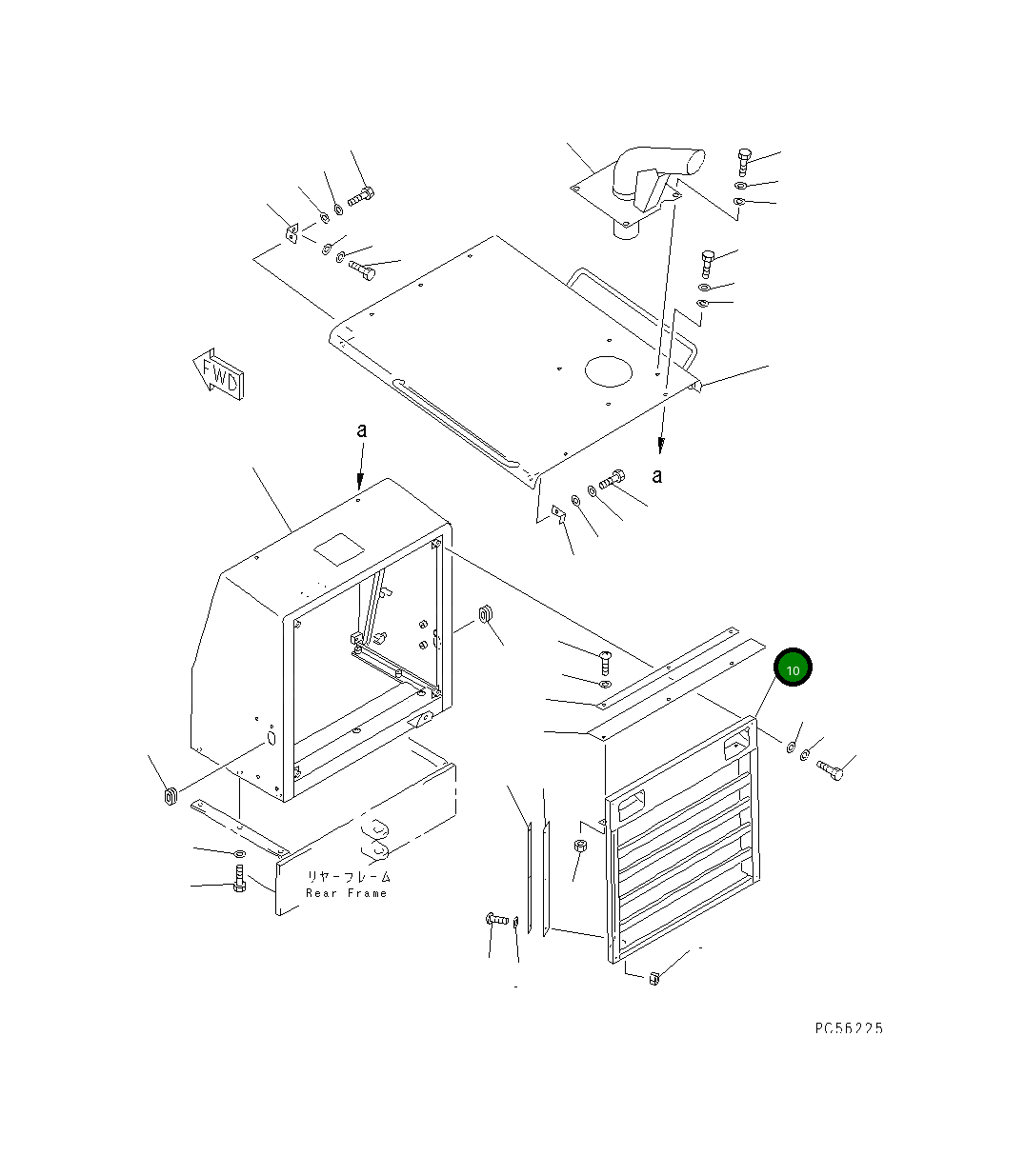 FWD

a

a

10

リヤーフレーム
Rear Frame

PC56225