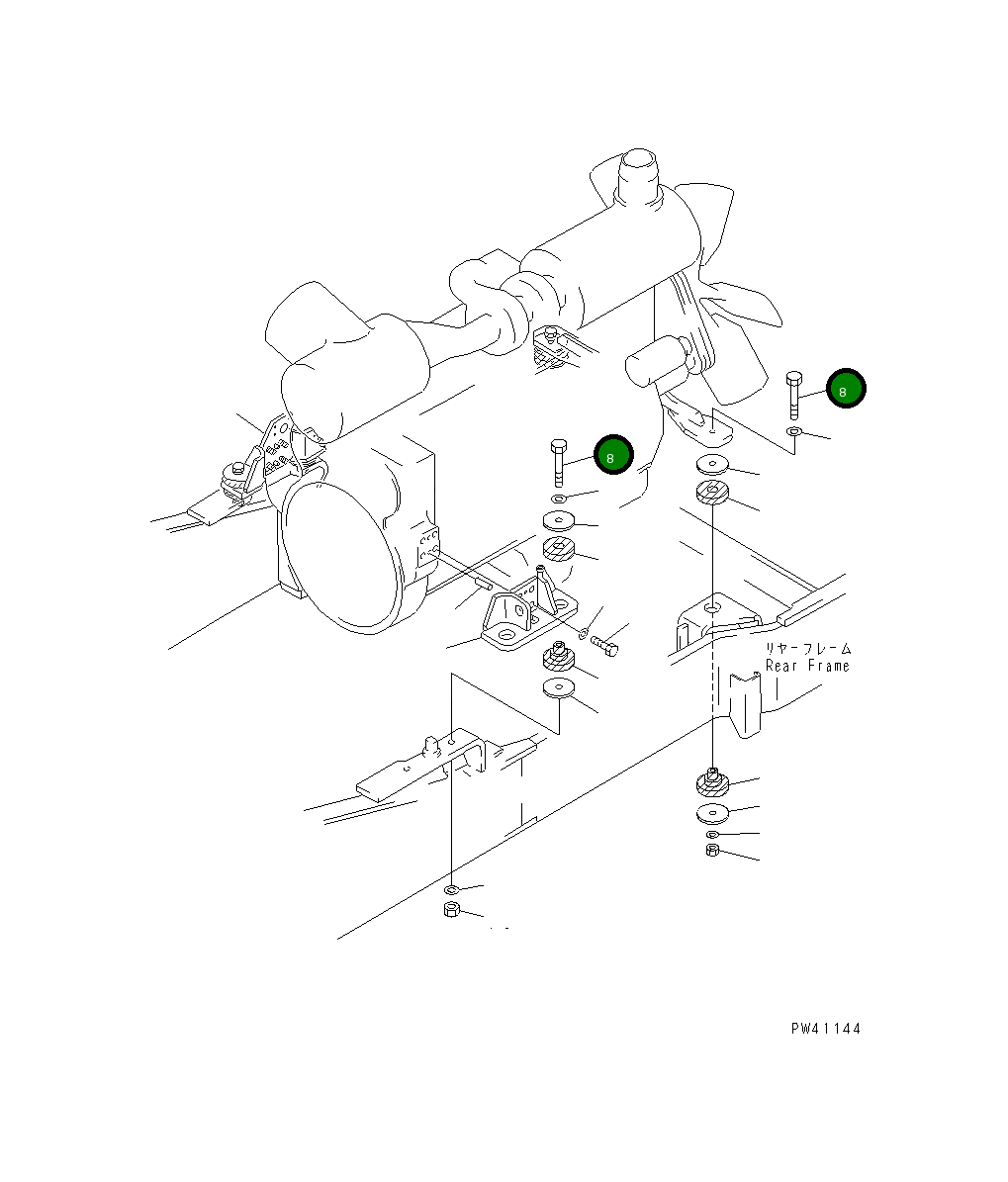 8

8

リヤーフレーム
Rear Frame

PW41144