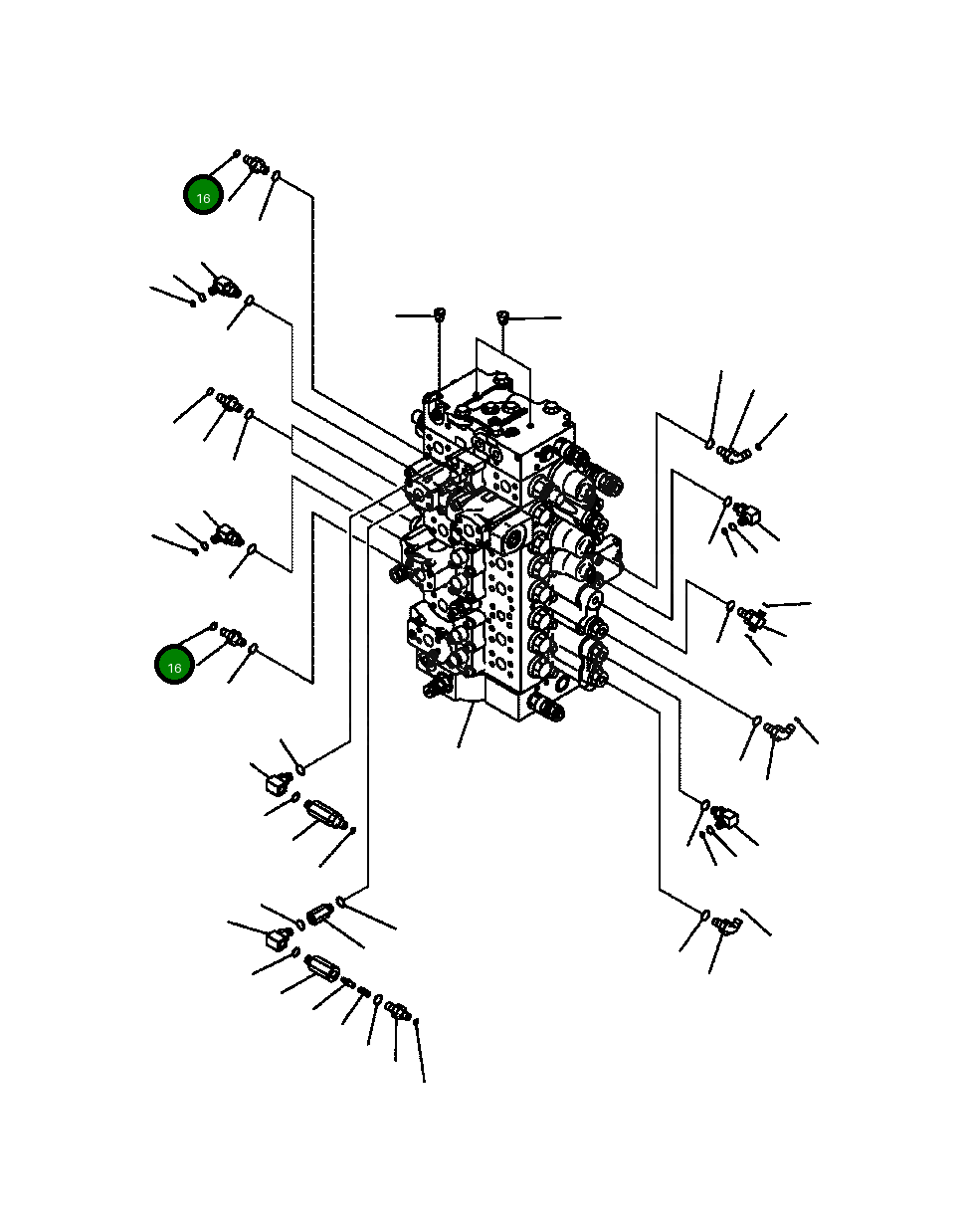 16

16