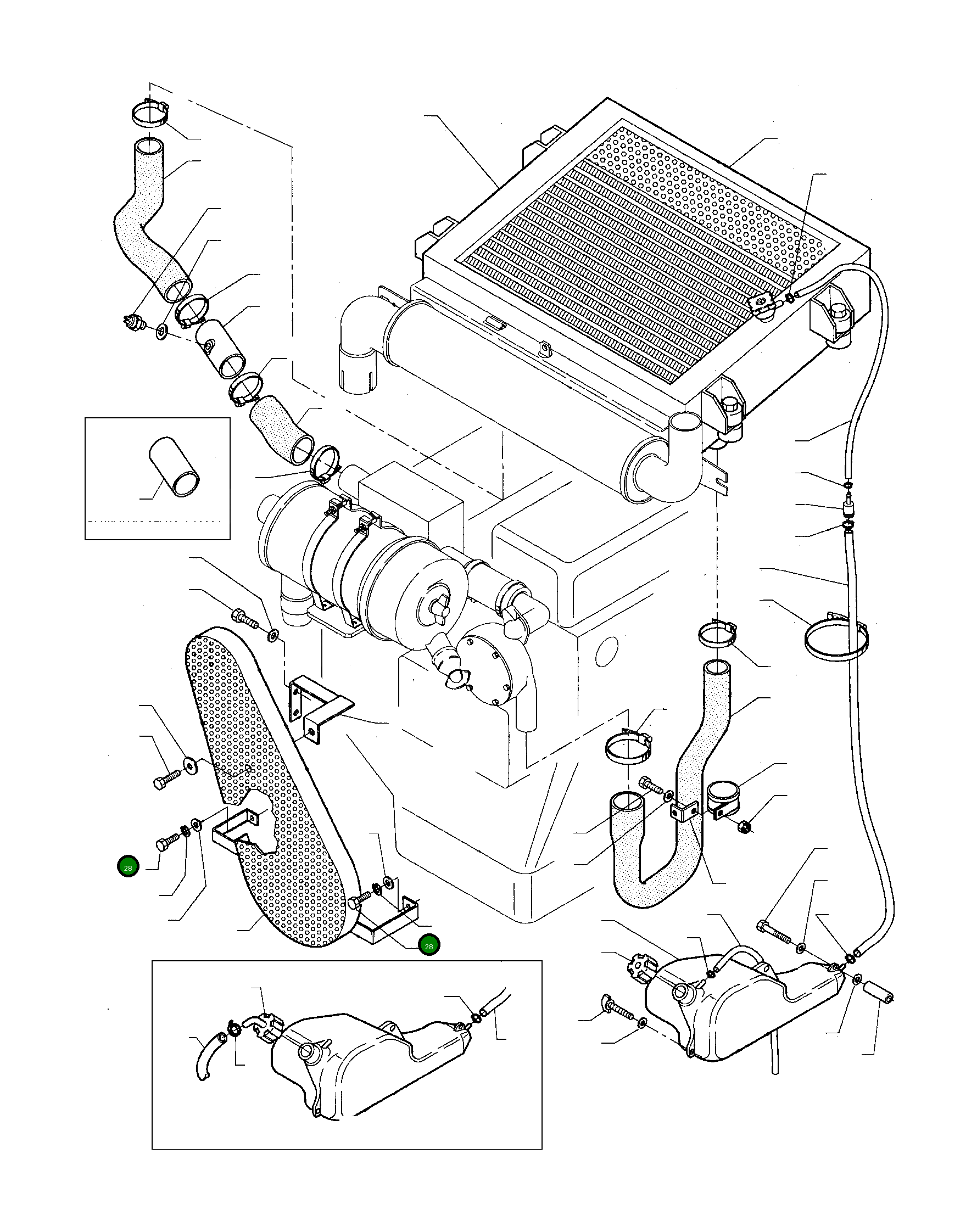 28

28