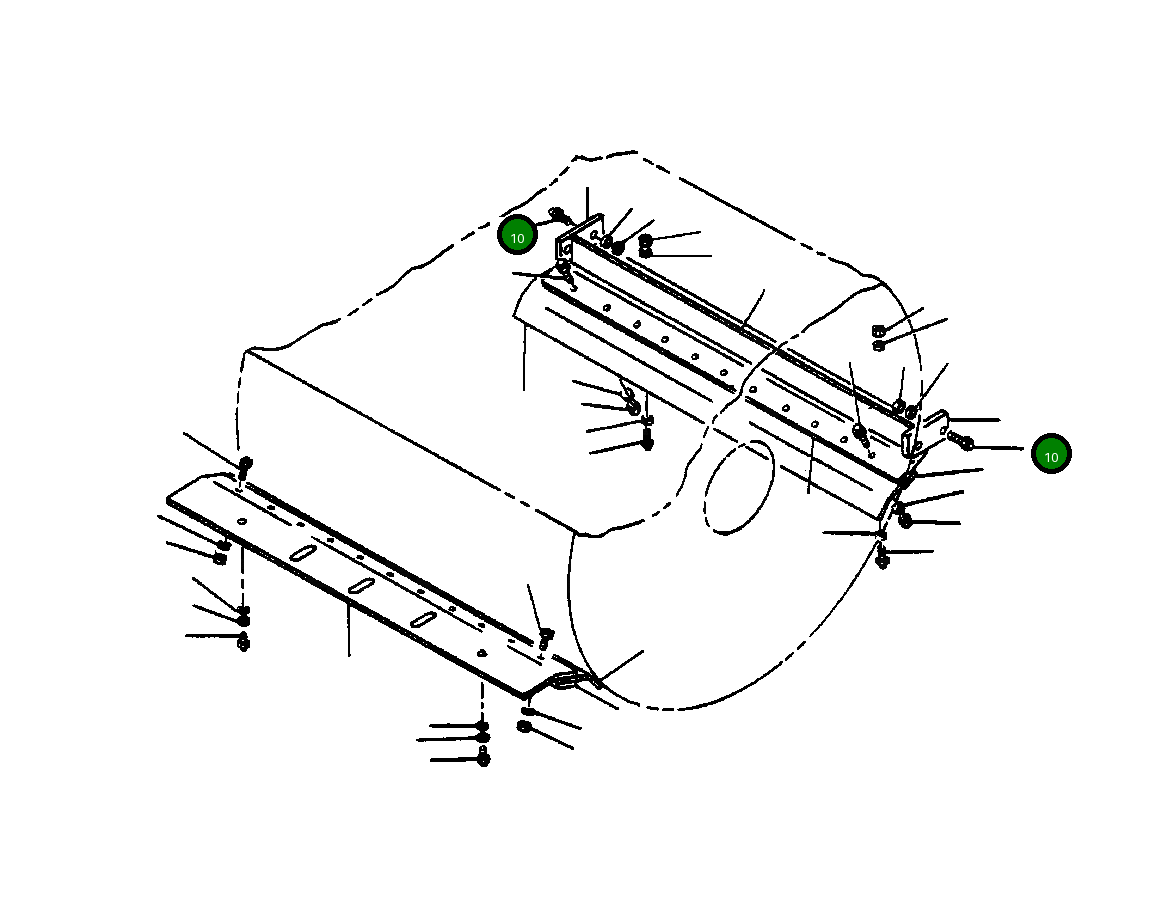 10

10