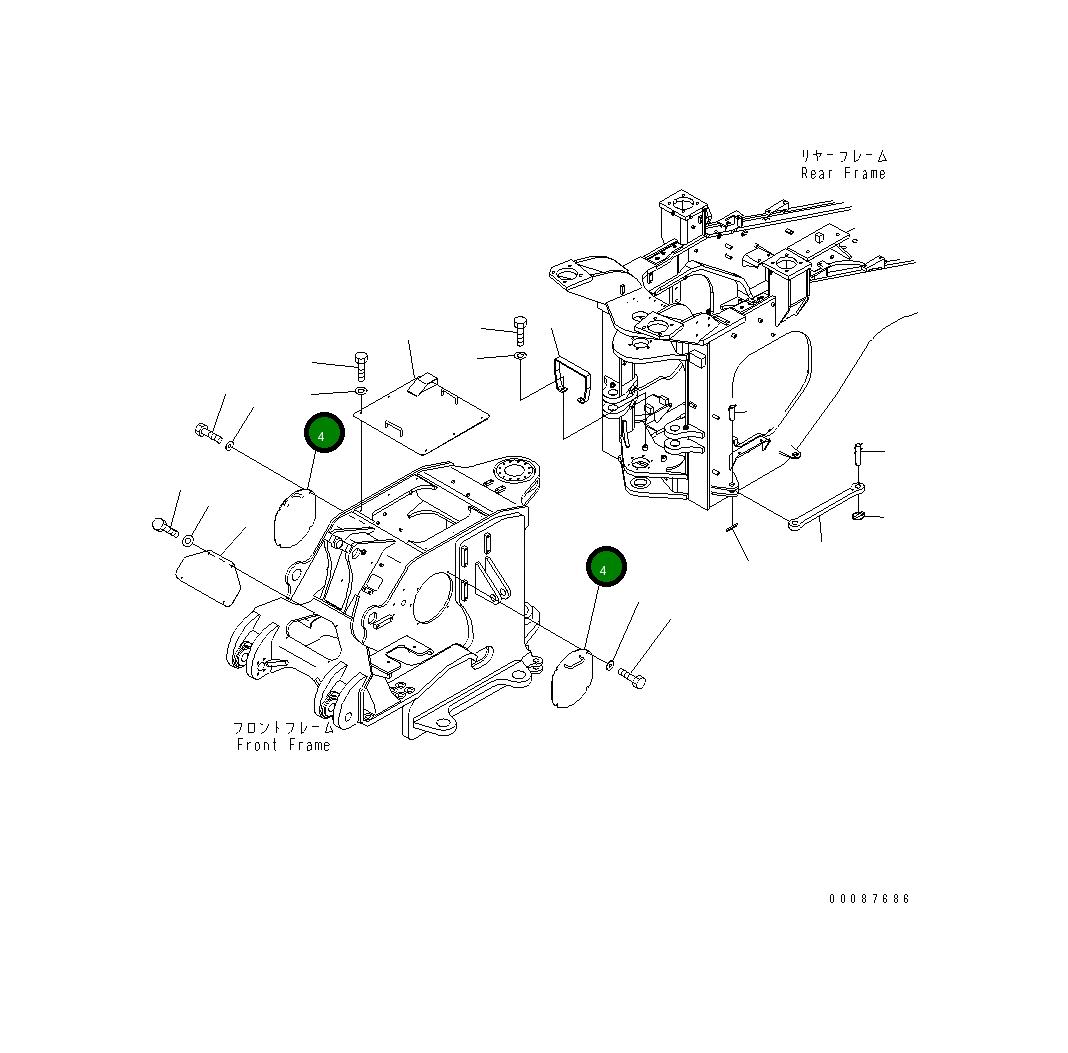 リヤーフレーム
Rear Frame

4

4

フロントフレーム
Front Frame

00087686