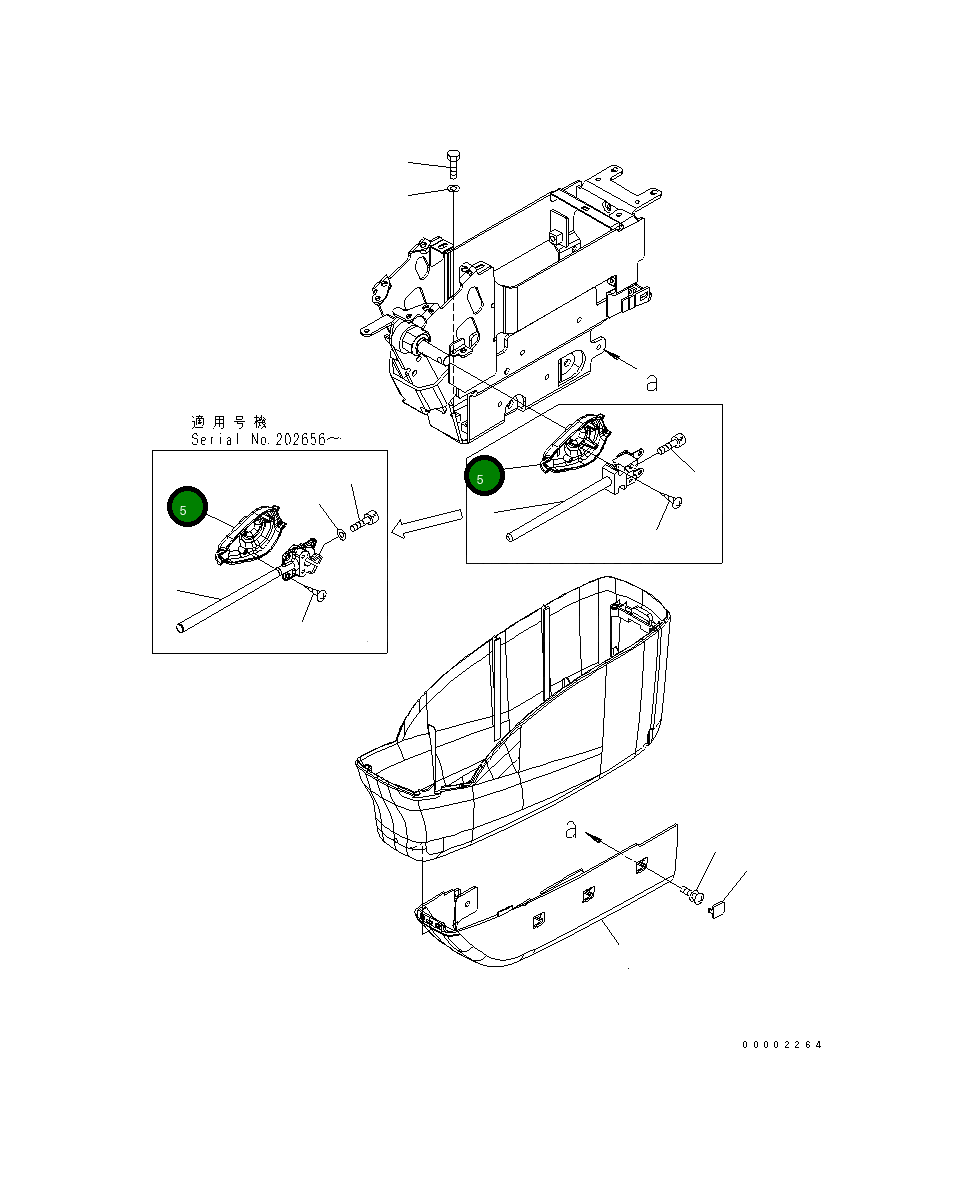 a

適用号機
Serial No.202656~

5

5

a

00002264