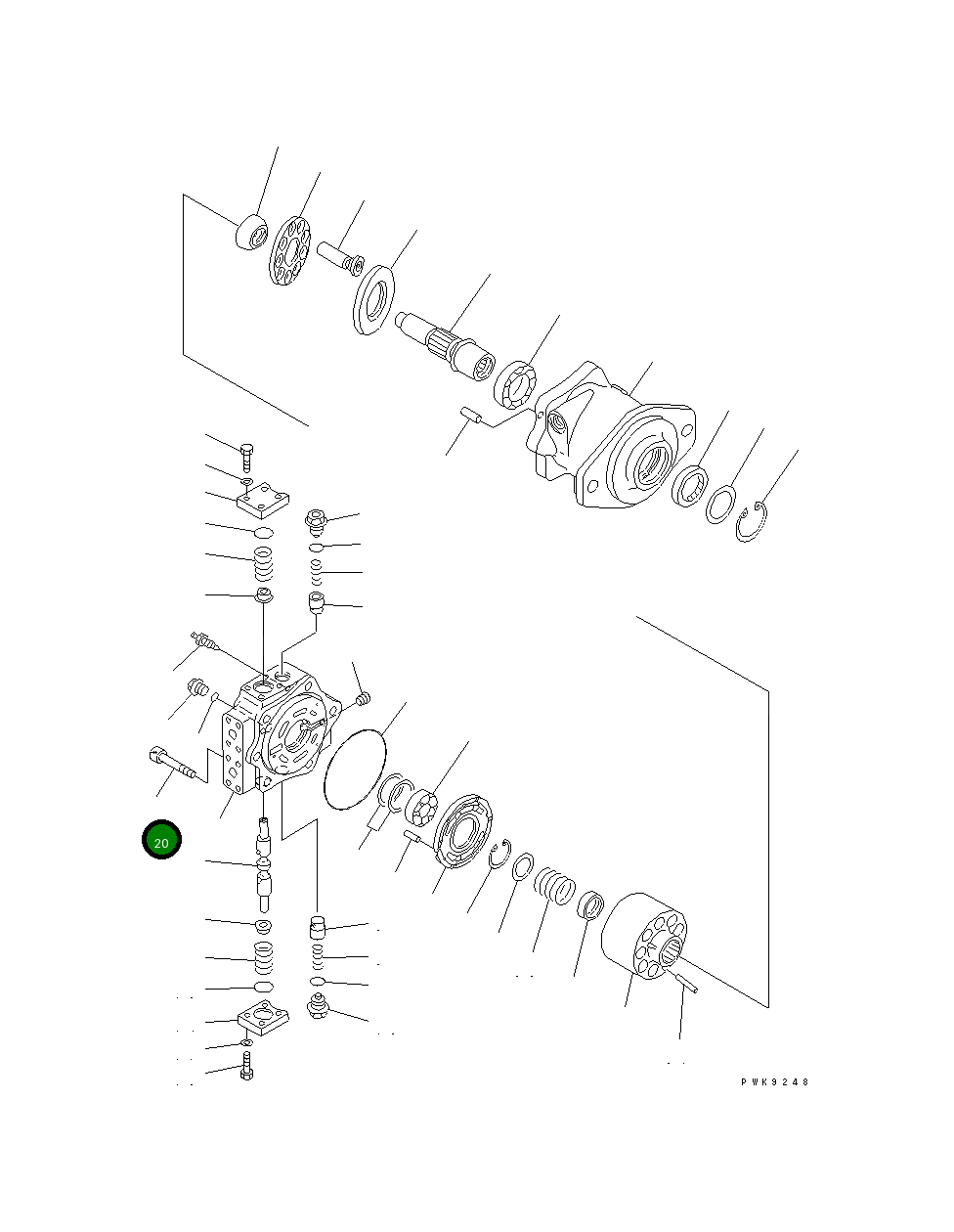 20

PWK9248