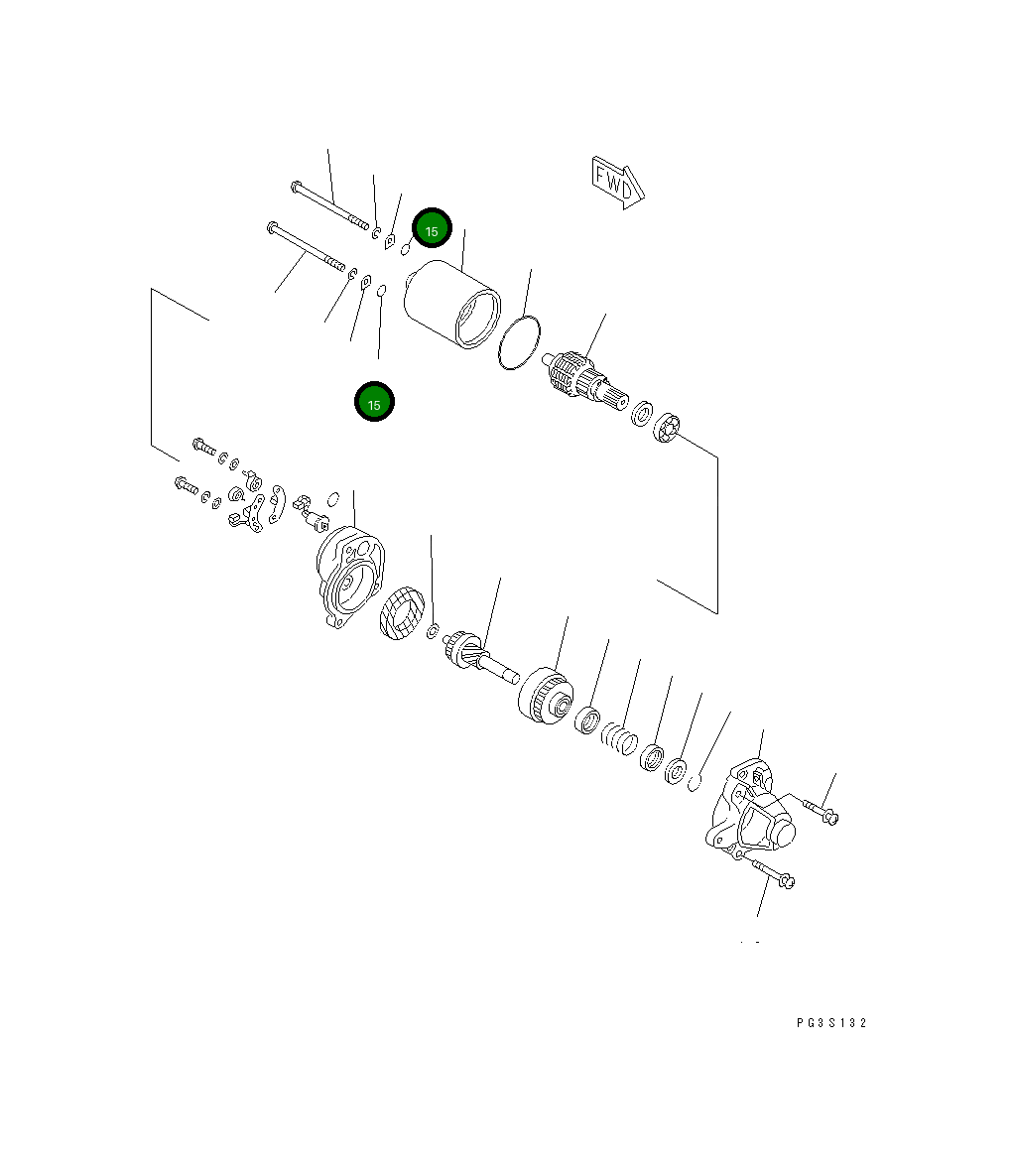 FWD

15

15

PG3S132