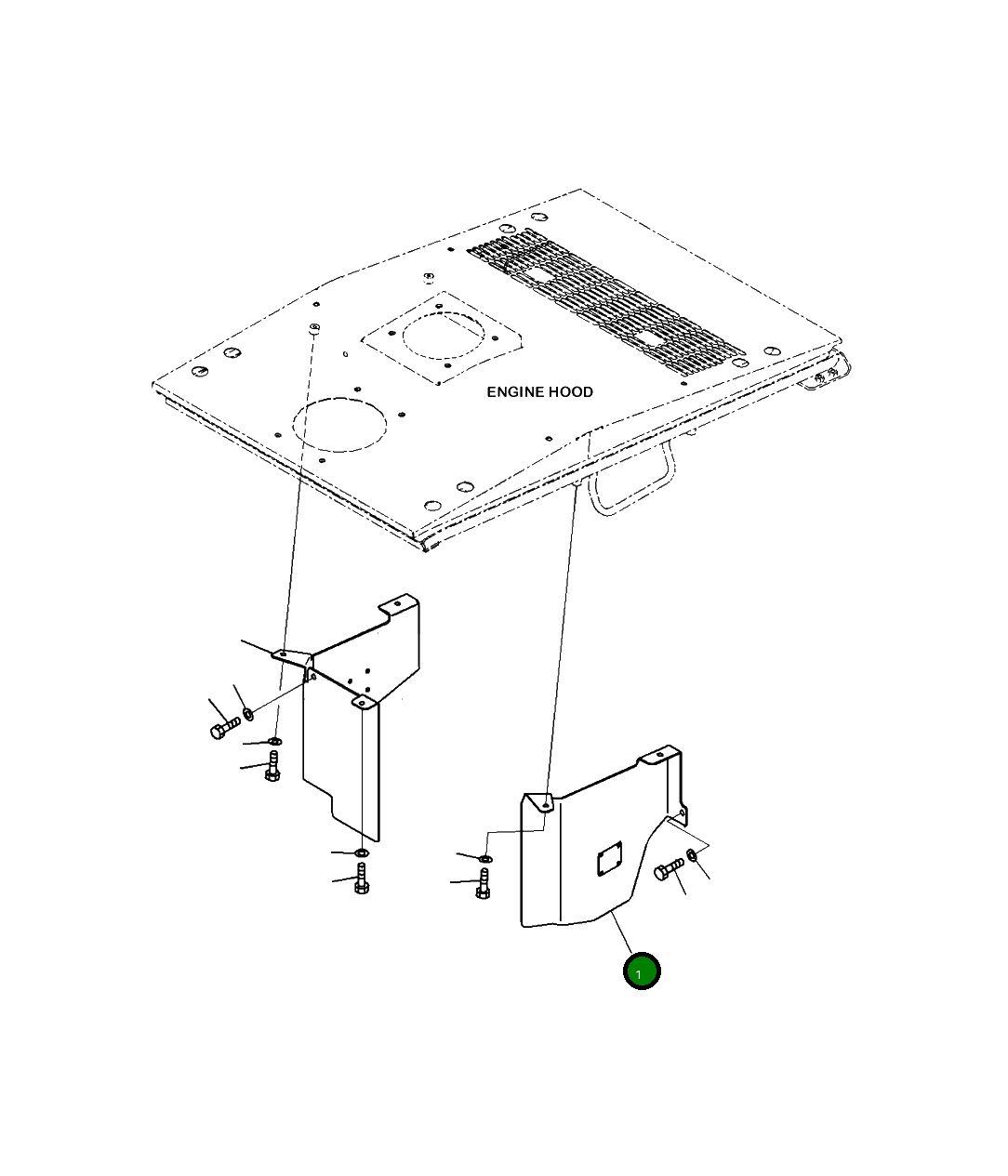 ENGINE HOOD

1