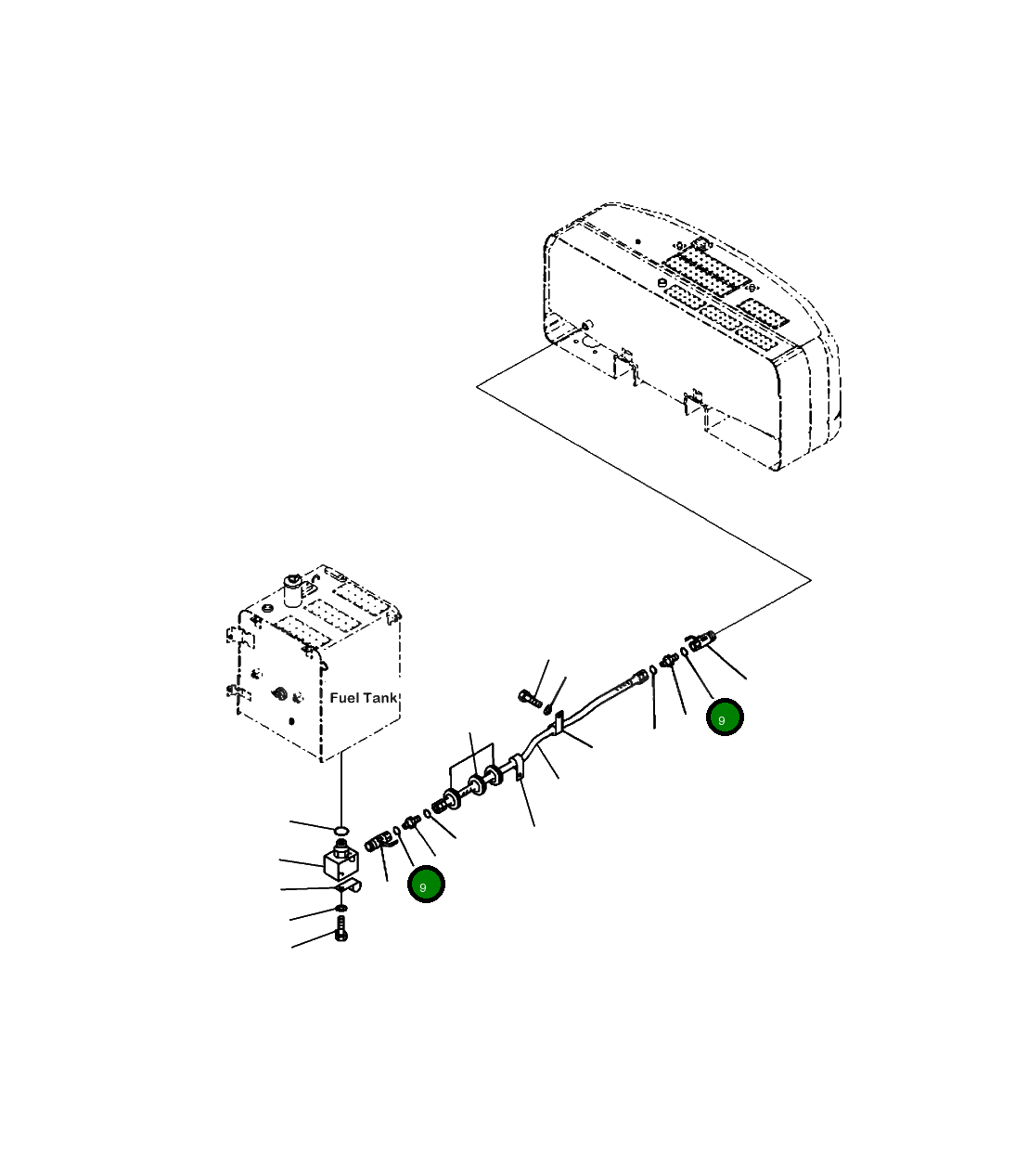 Fuel Tank

9

9