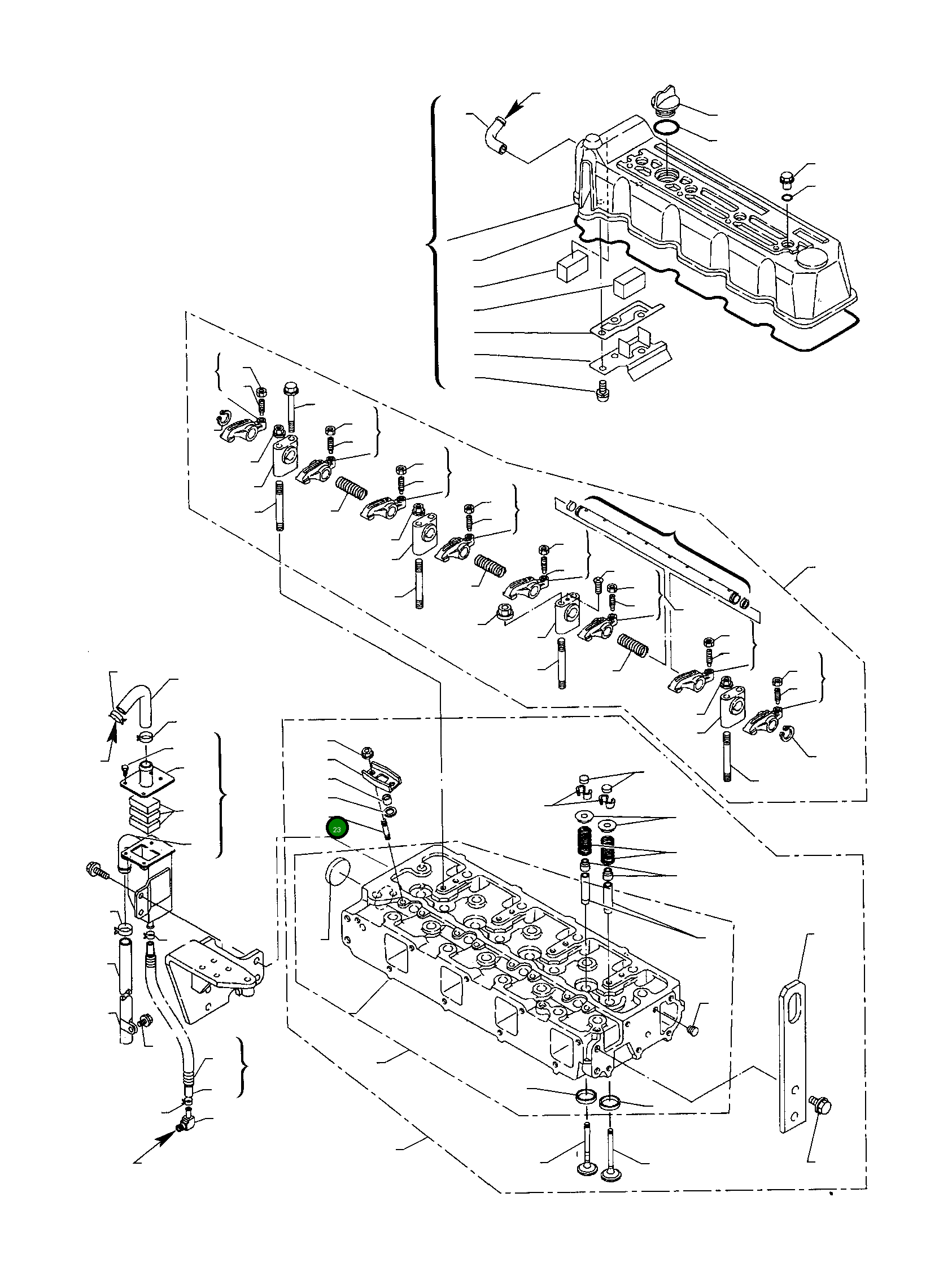 23