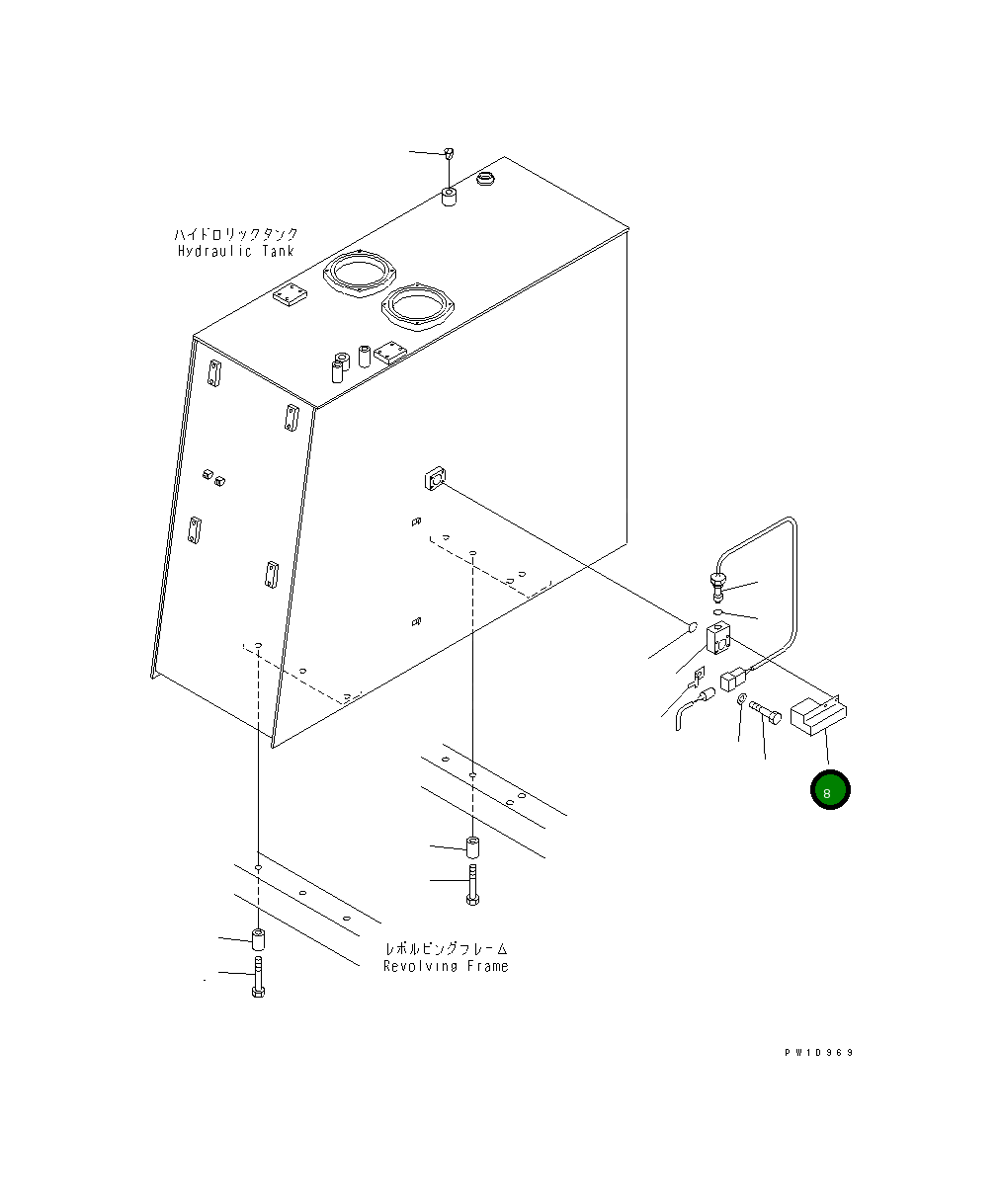 ハイドロリックタンク
Hydraulic Tank

8

レボルビングフレーム
Revolving Frame

PW1D969