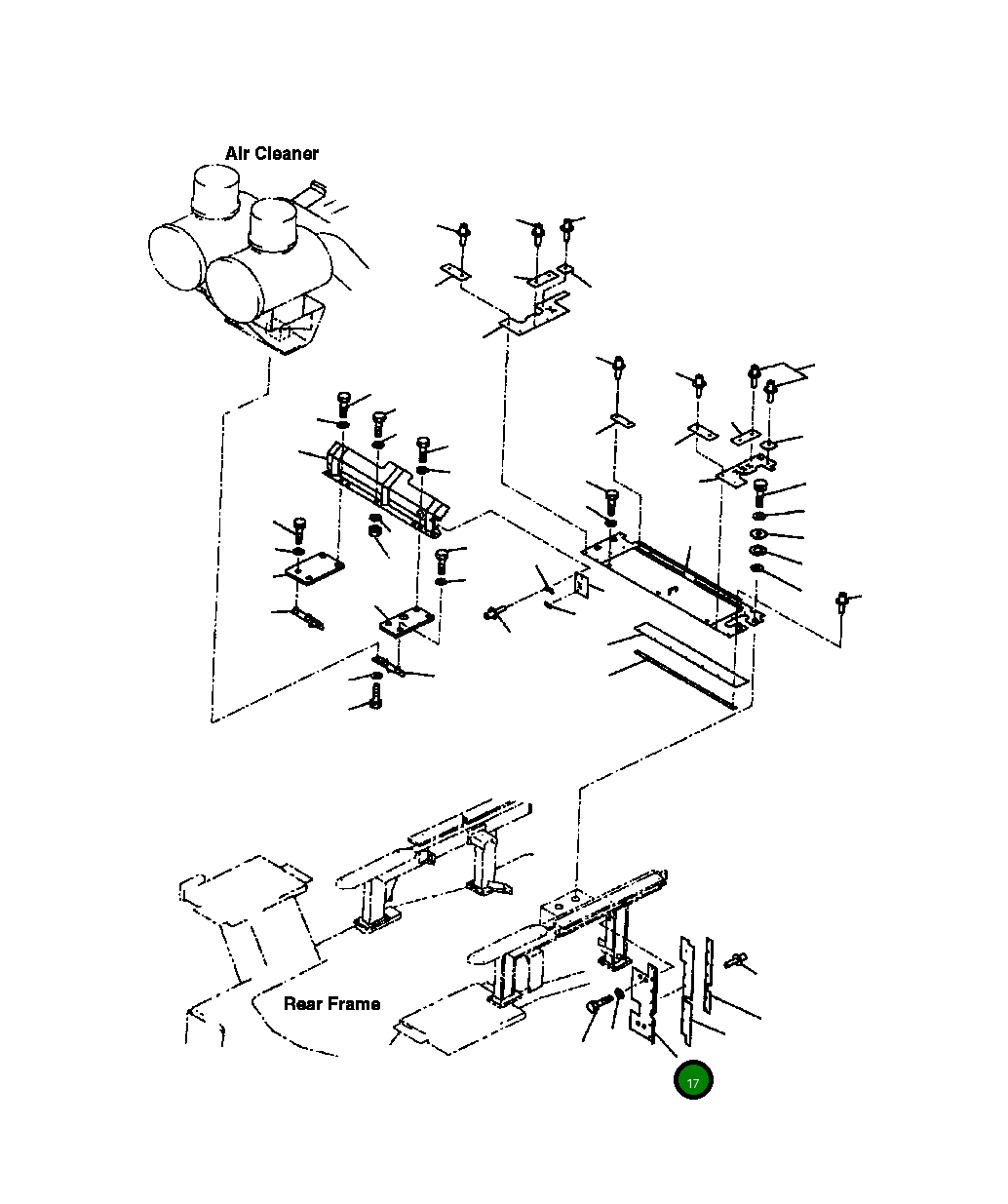 Air Cleaner

Rear Frame

17