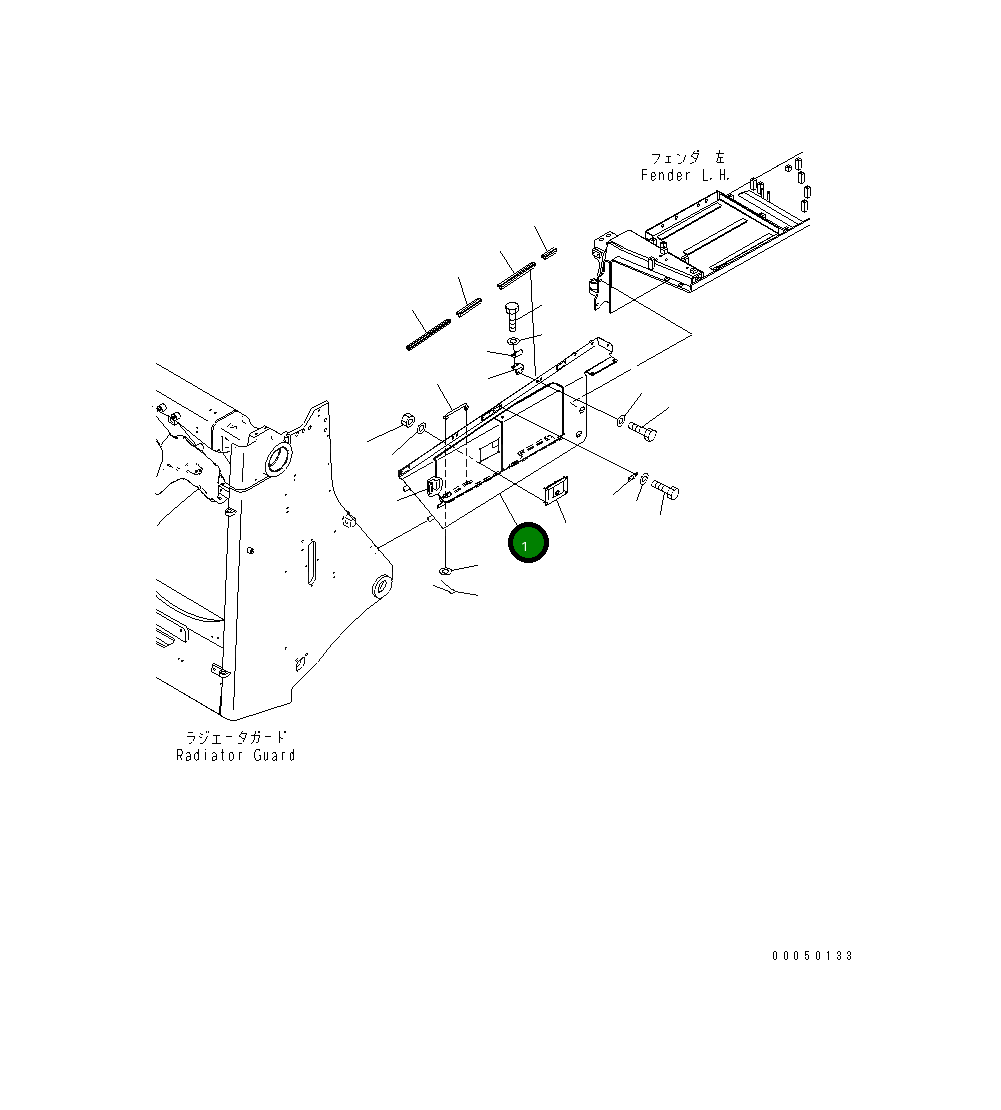 フェンダ 左
Fender L.H.

1

ラジエータガード
Radiator Guard

00050133