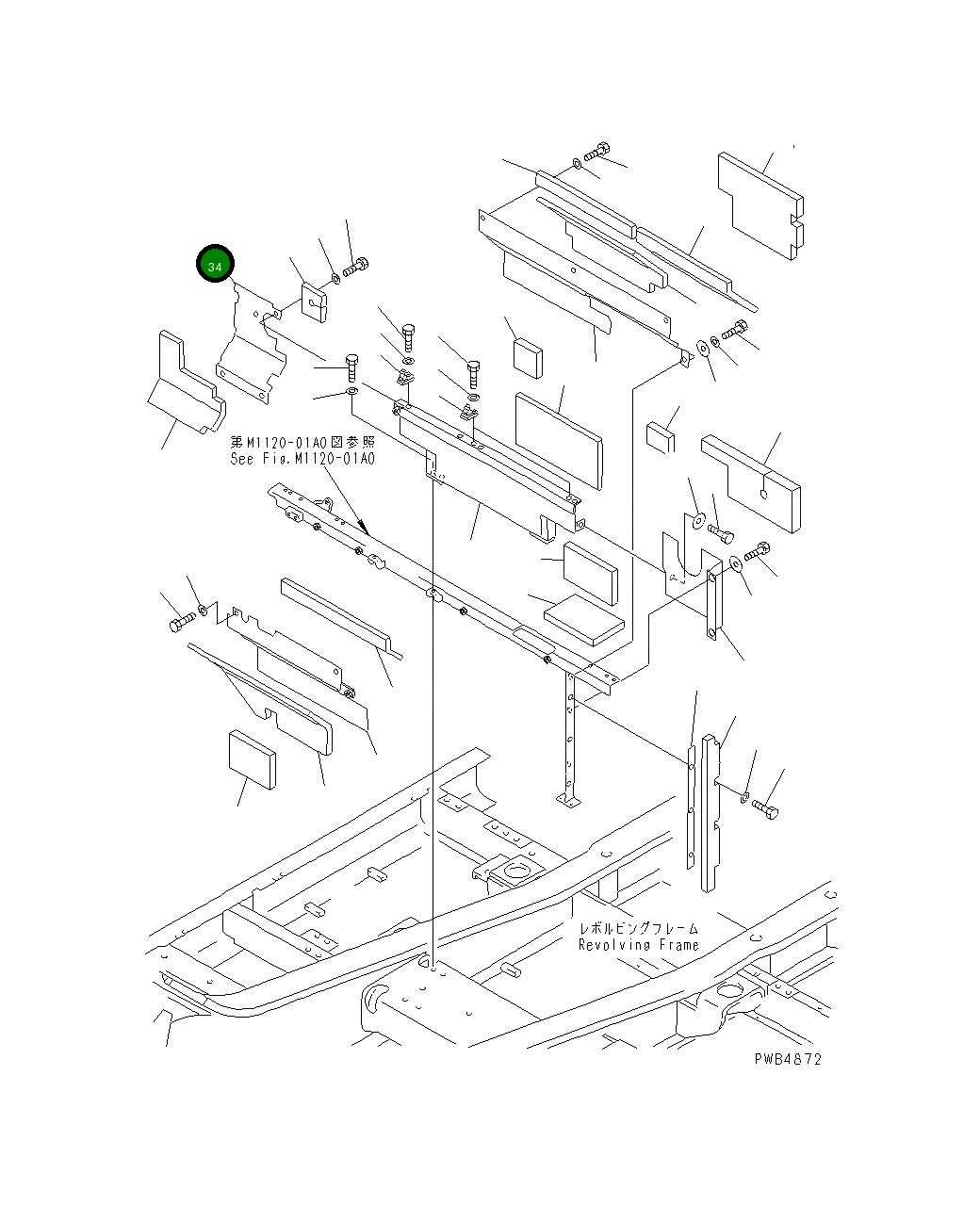 34

第M1120-01A0図参照
See Fig.M1120-01A0

レボルビングフレーム
Revolving Frame

PWB4872