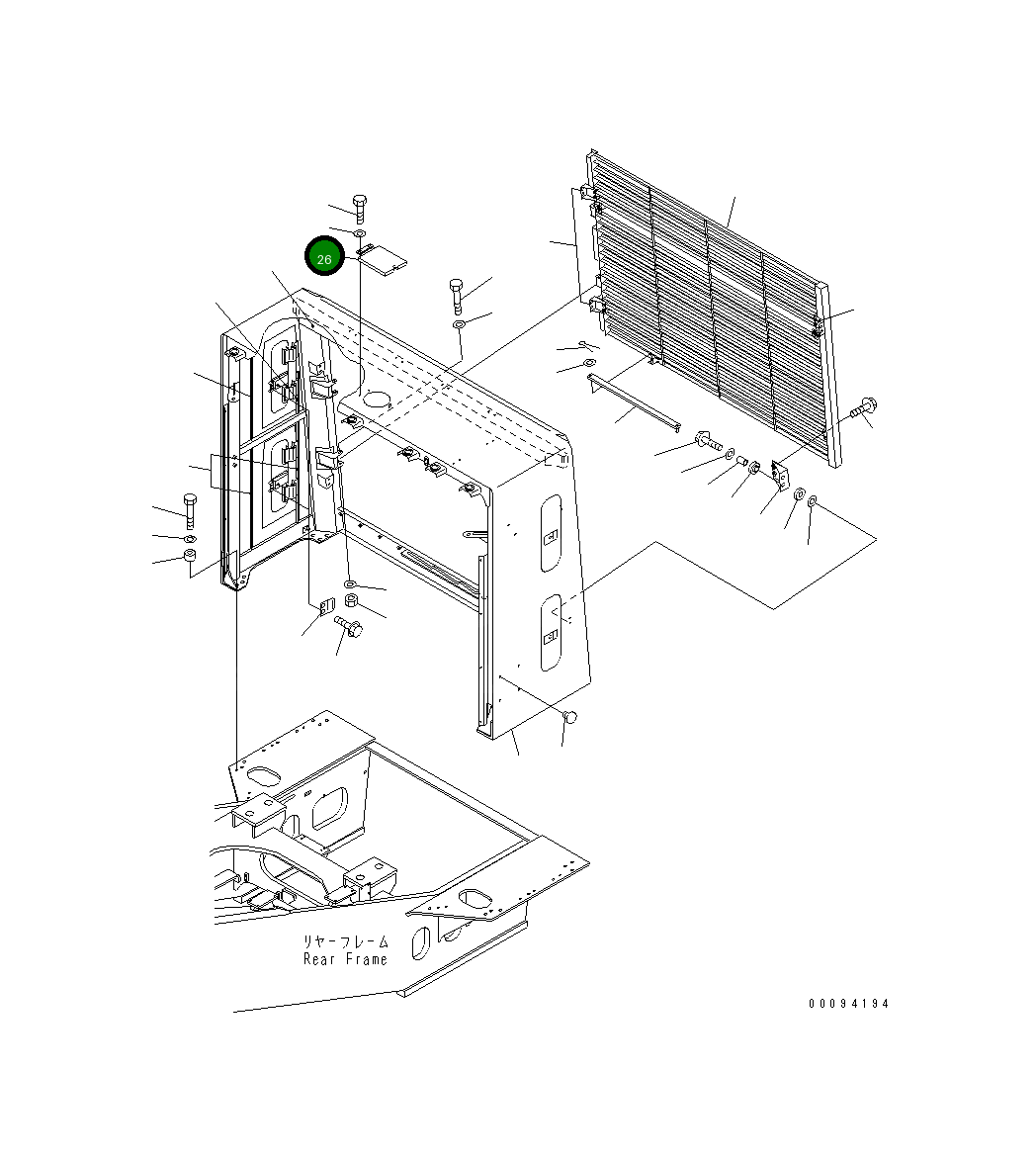 26

リヤーフレーム
Rear Frame

00094194