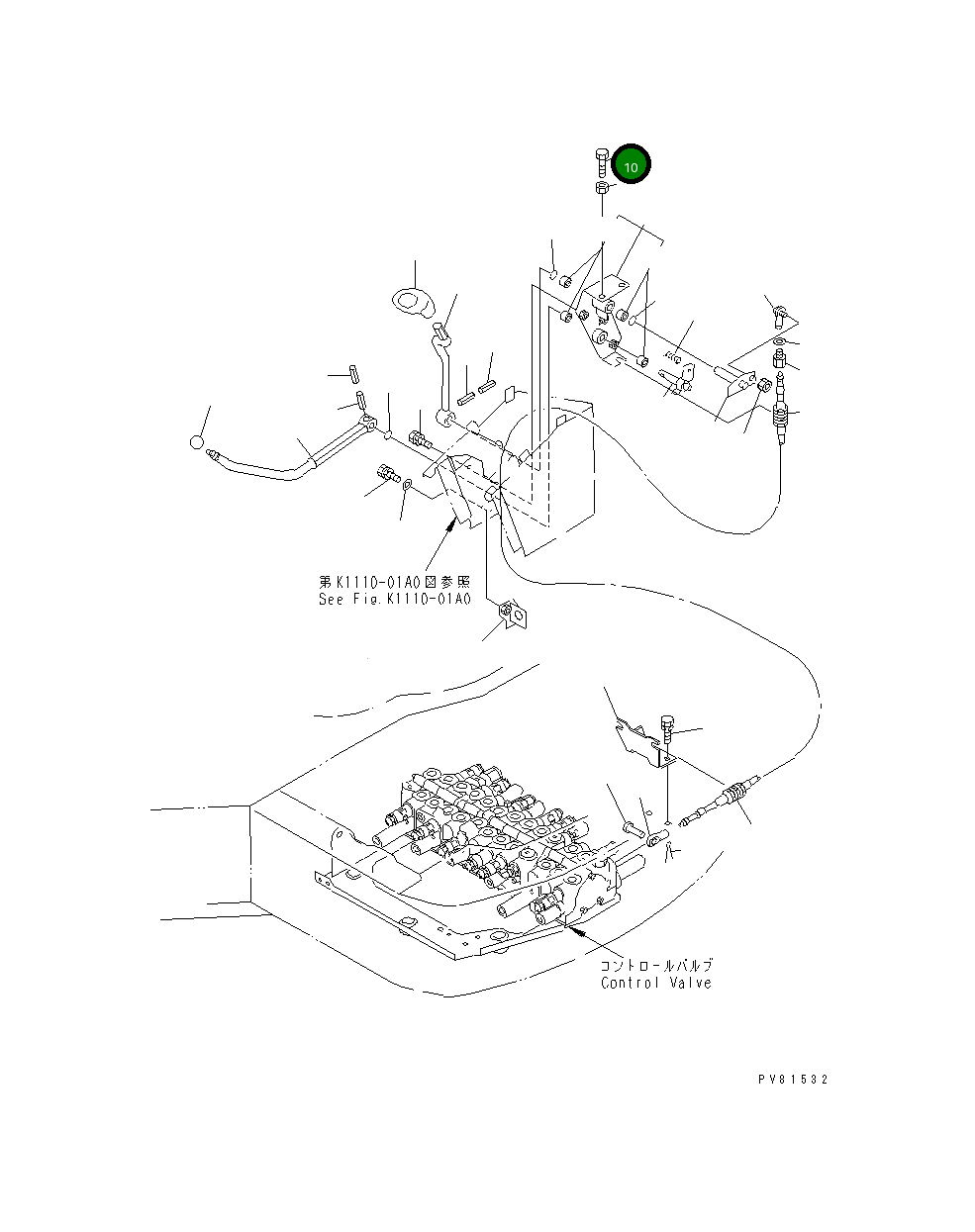 10

第K1110-01A0図参照
See Fig.K1110-01A0

コントロールバルブ
Control Valve

PV81532