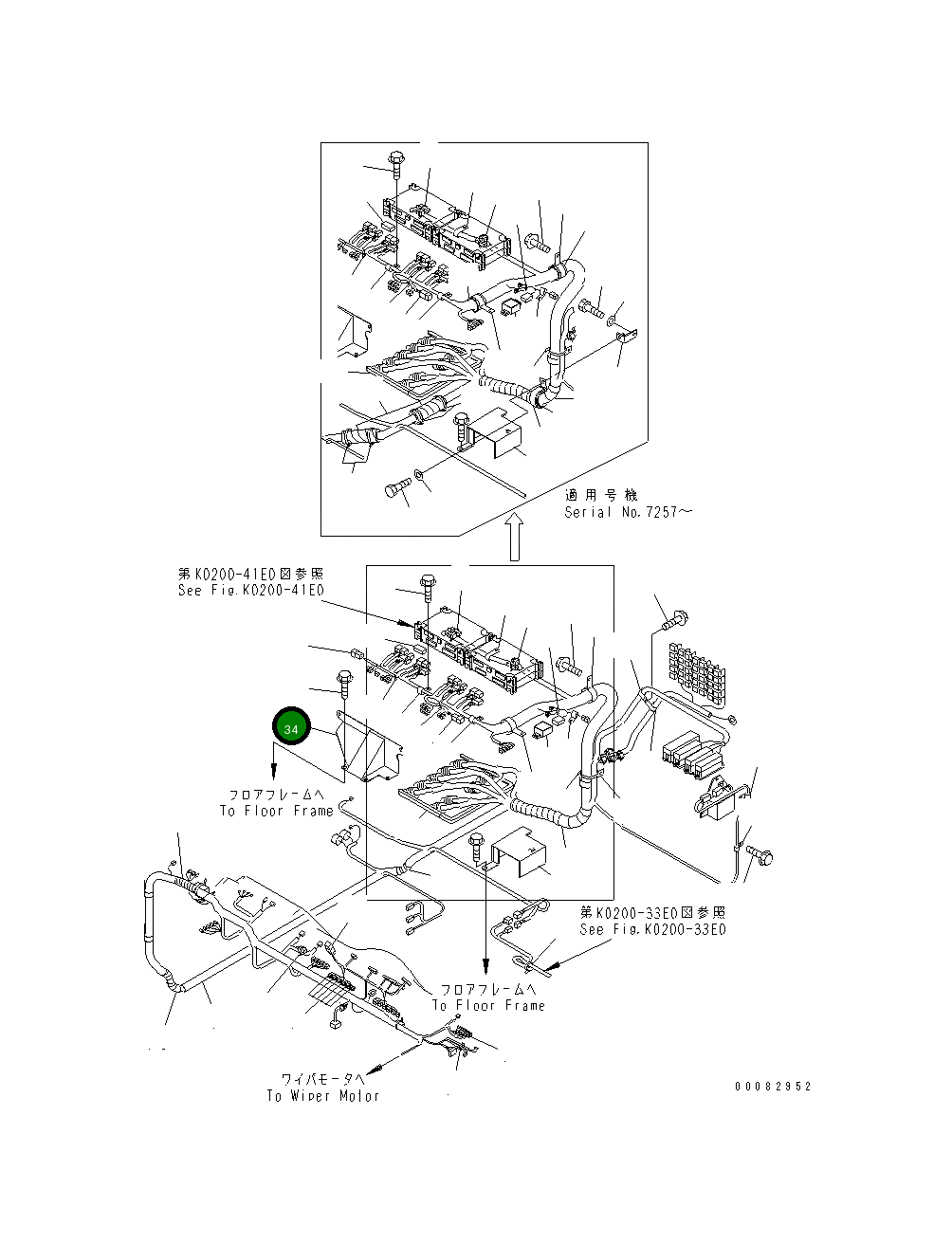 適用号機
Serial No.7257～

第K0200-41E0図参照
See Fig.K0200-41E0

34

フロアフレームへ
To Floor Frame

第K0200-33E0図参照
See Fig.K0200-33E0

フロアフレームへ
To Floor Frame

ワイパモータへ
To Wiper Motor

00082952