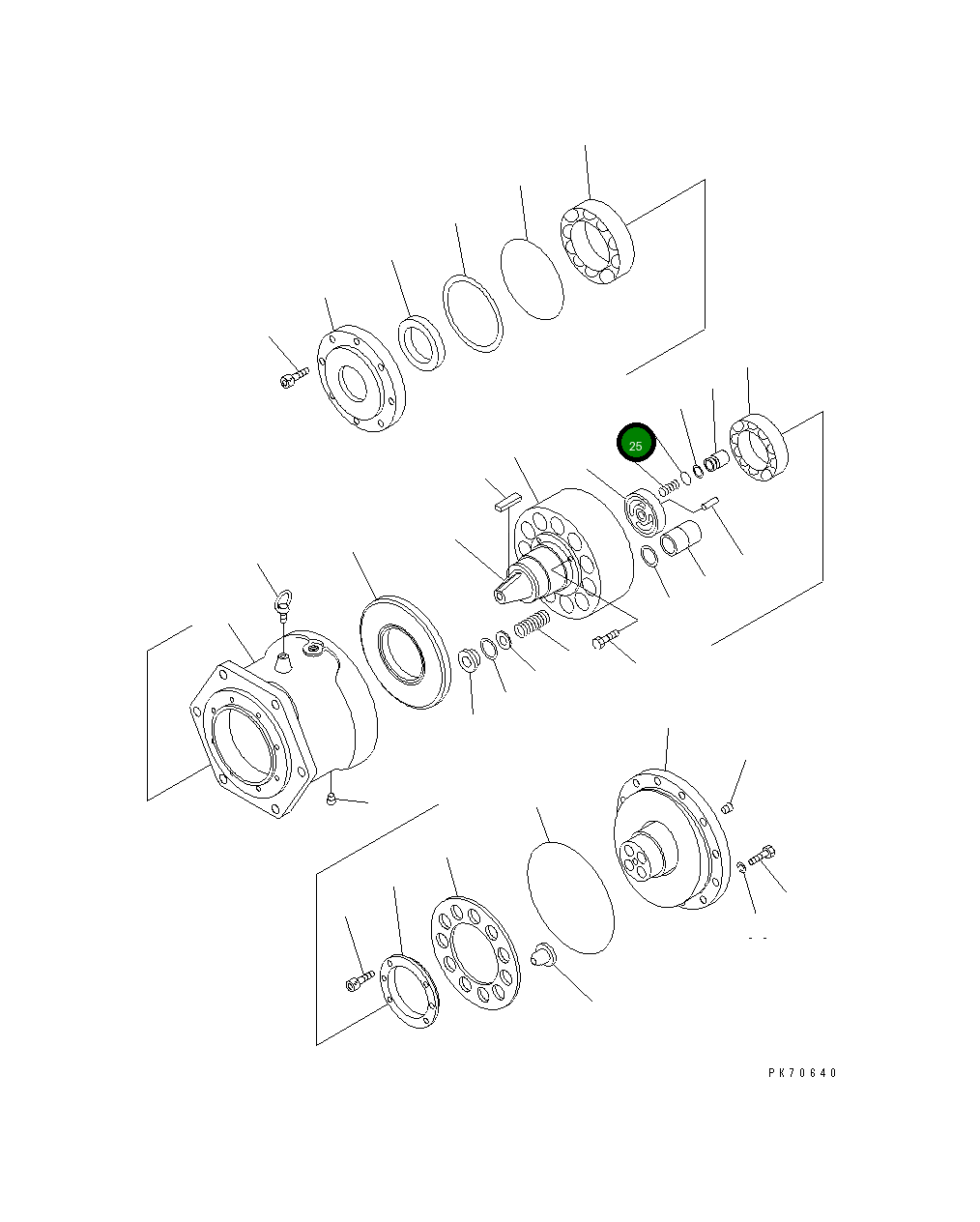 25

PK70640